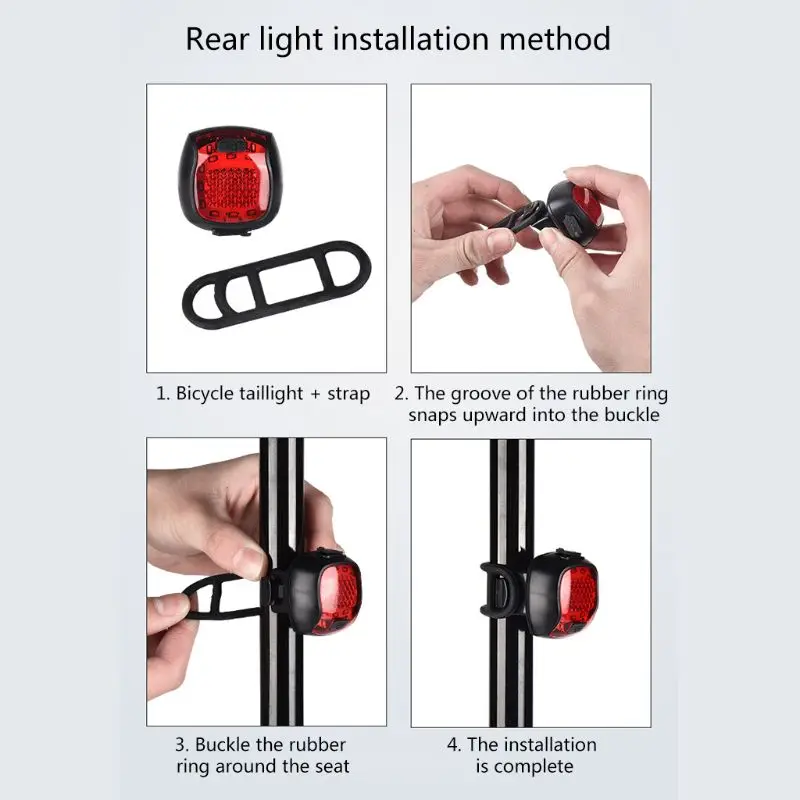 Rear light installation method

1. Bicycle taillight + strap

2. The groove of the rubber ring snaps upward into the buckle

3. Buckle the rubber ring around the seat

4. The installation is complete