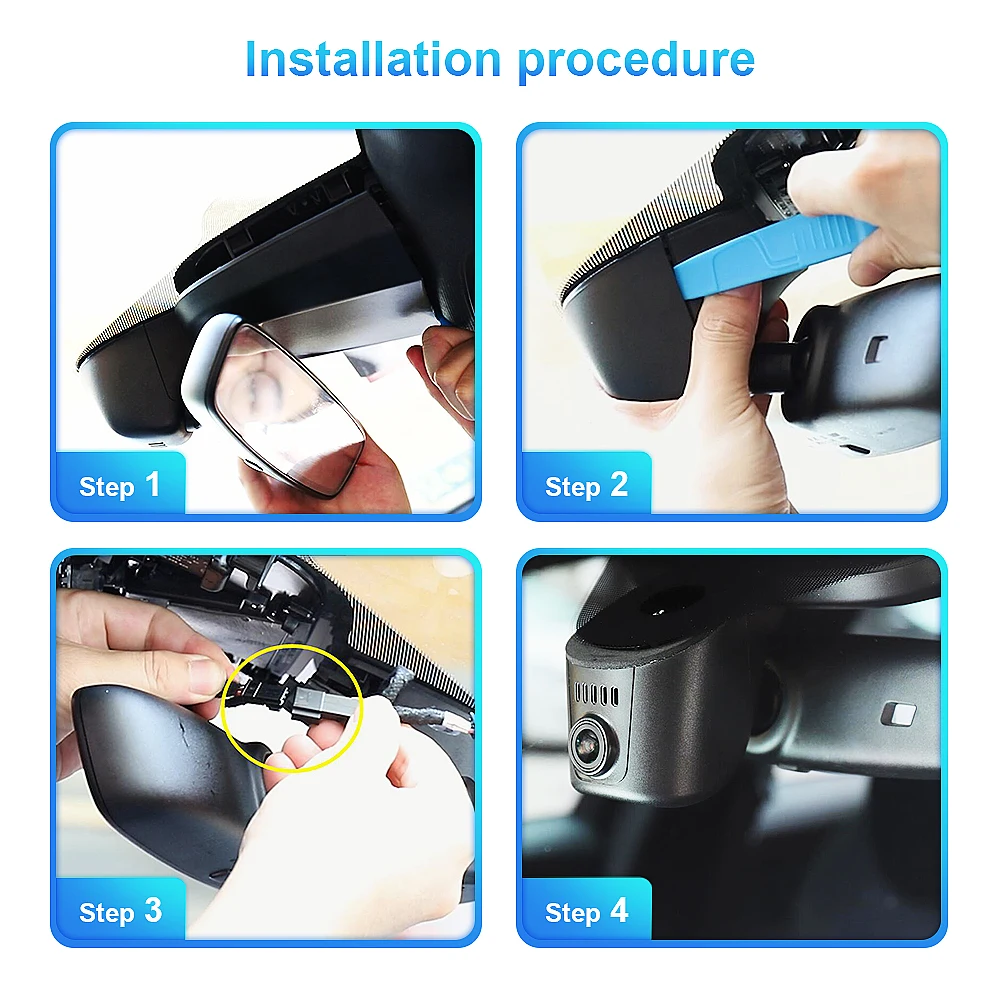 Installation procedure

Step 1

Step 2

Step 3

Step 4