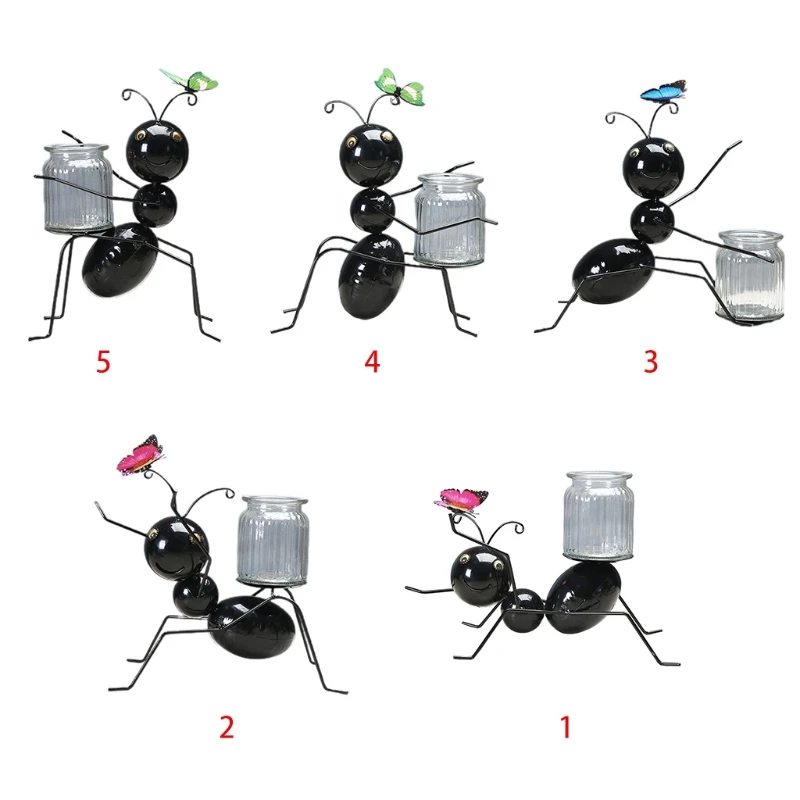 5

4

3

2

1