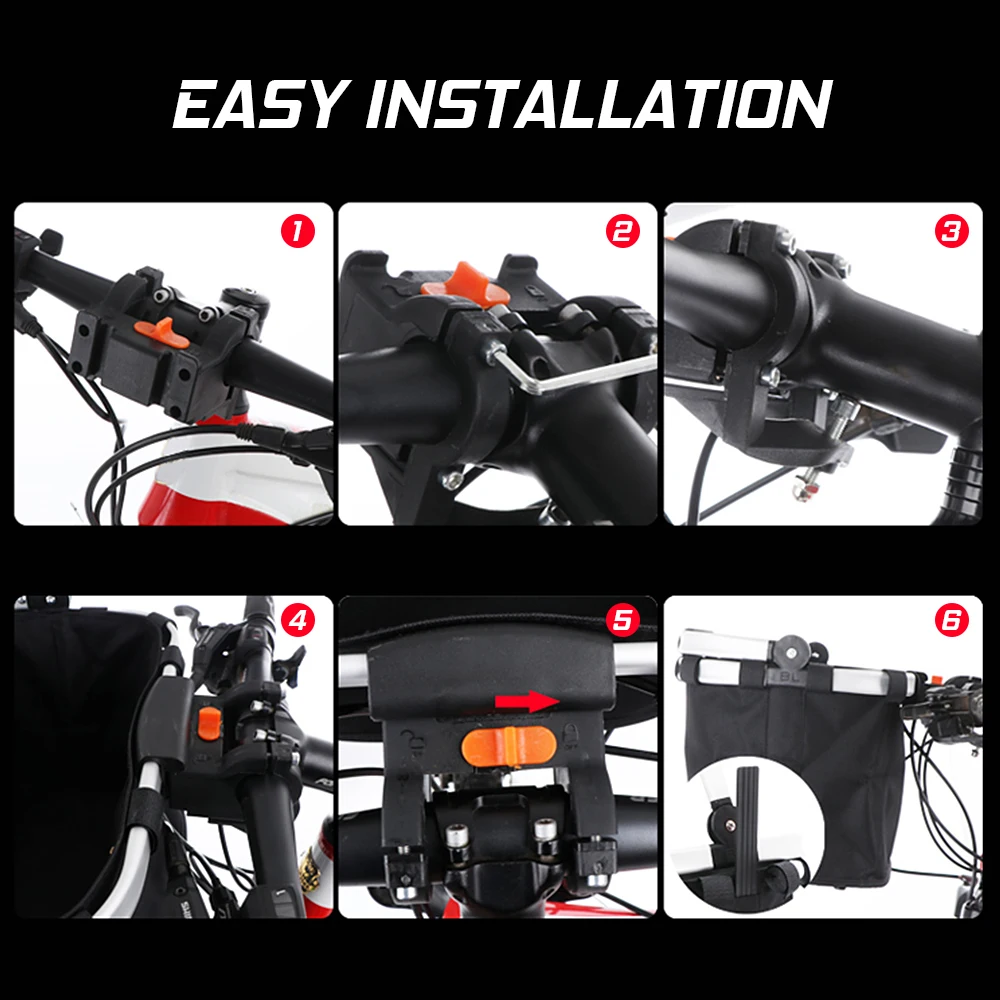 EASY INSTALLATION

1

2

3

4

5

6