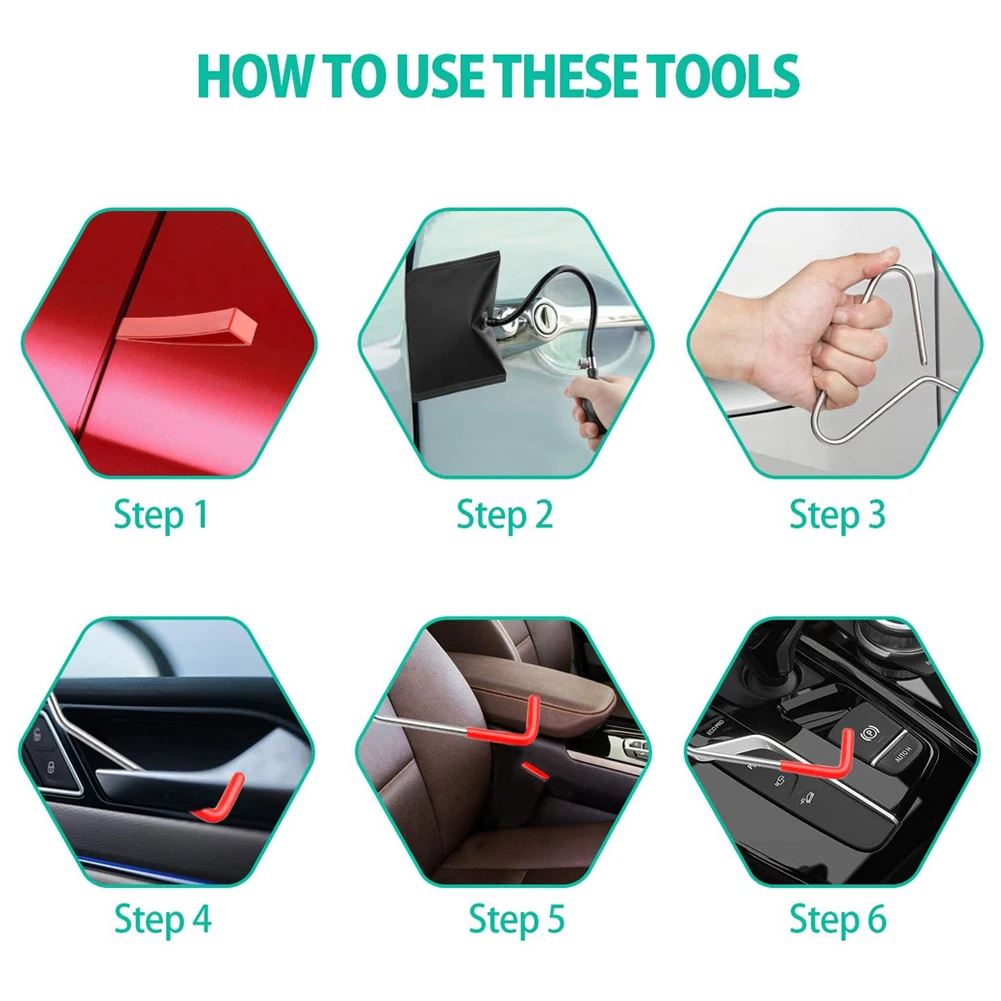 HOW TO USE THESE TOOLS

Step 1

Step 2

Step 3

Step 4

Step 5

Step 6