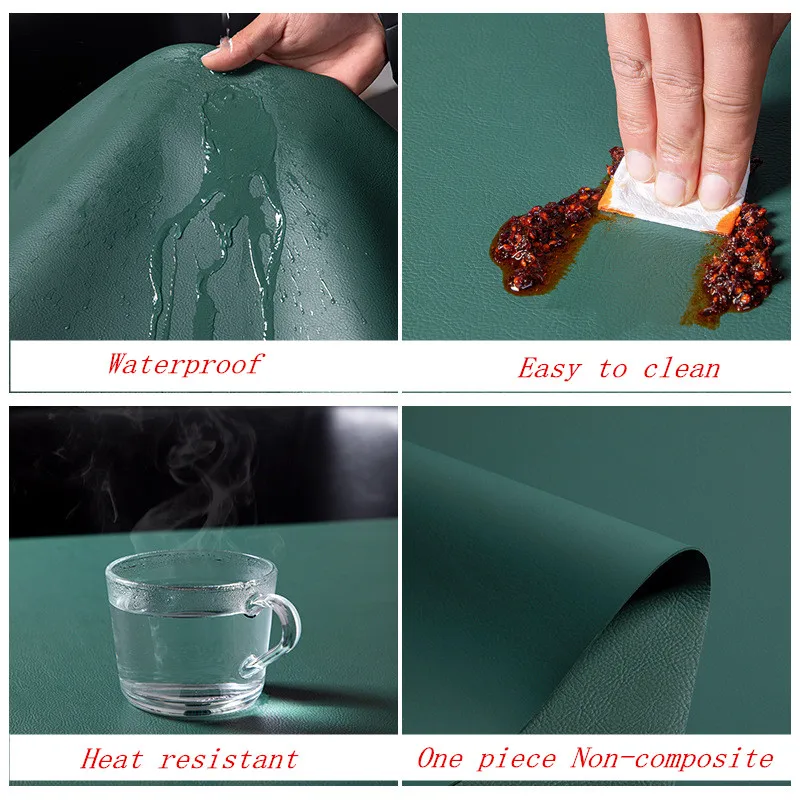 Waterproof

Easy to clean

Heat resistant

One piece Non-composite