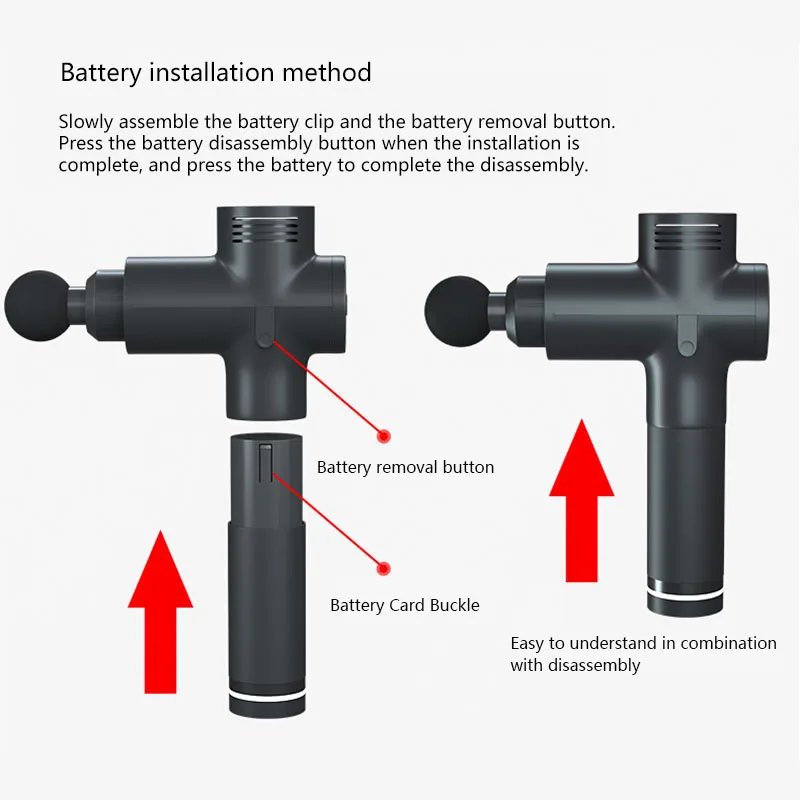 Battery installation method

Slowly assemble the battery clip and the battery removal button. Press the battery disassembly button when the installation is complete, and press the battery to complete the disassembly.

Battery removal button

Battery Card Buckle

Easy to understand in combination with disassembly