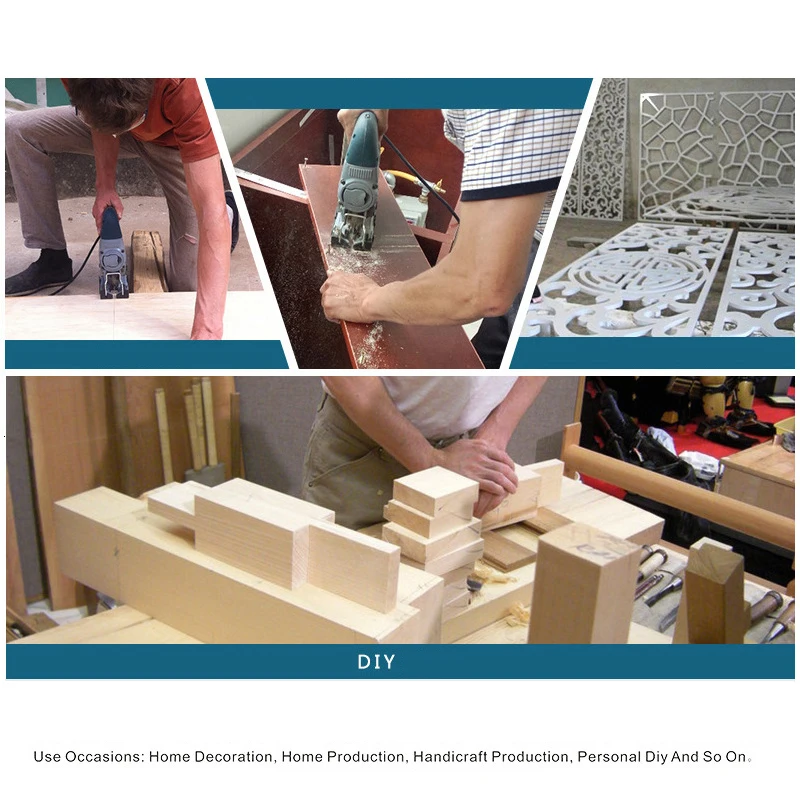 DIY

Use Occasions: Home Decoration, Home Production, Handicraft Production, Personal Diy And So On。