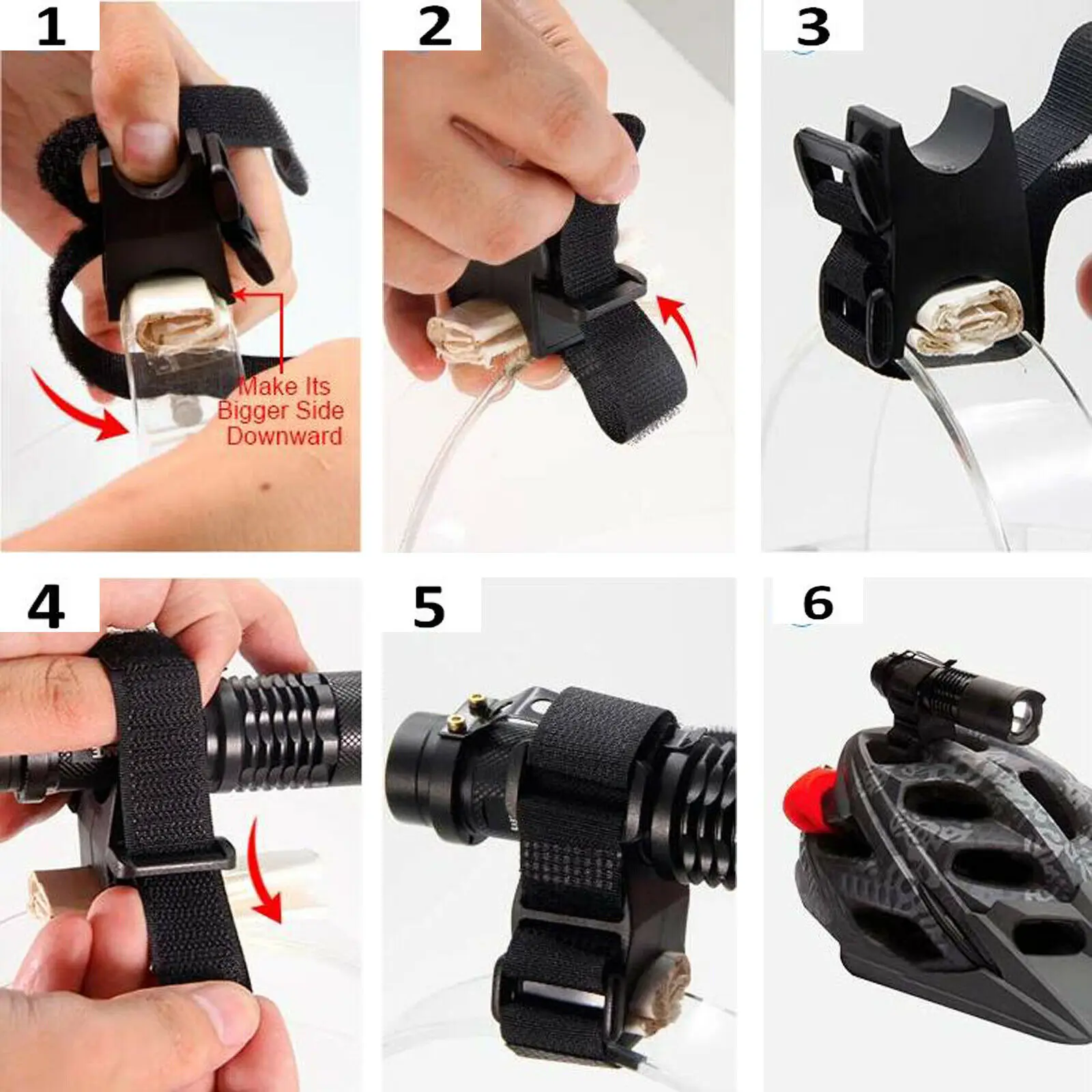 1

Make Its Bigger Side Downward

2

3

4

5

6