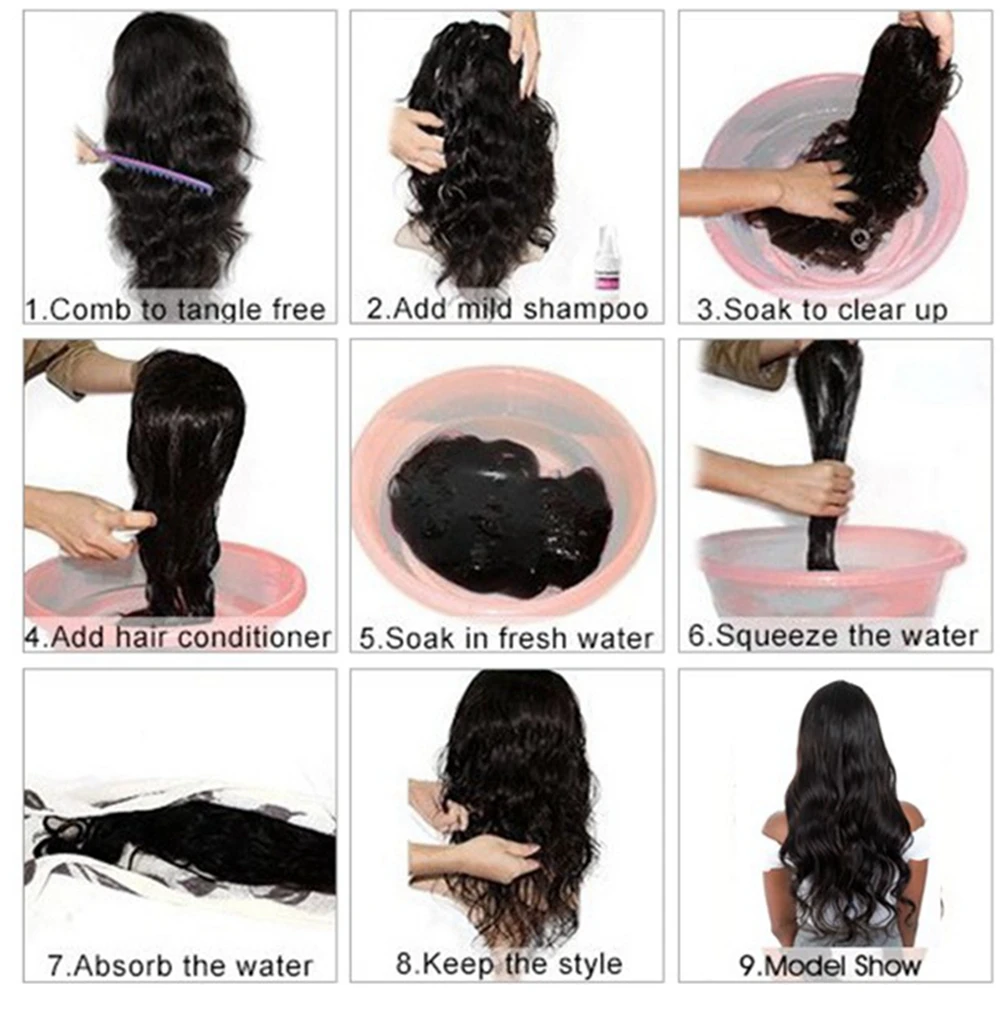 1.Comb to tangle free
2.Add mild shampoo
3.Soak to clear up
4.Add hair conditioner
5.Soak in fresh water
6.Squeeze the water
7.Absorb the water
8.Keep the style
9.Model Show