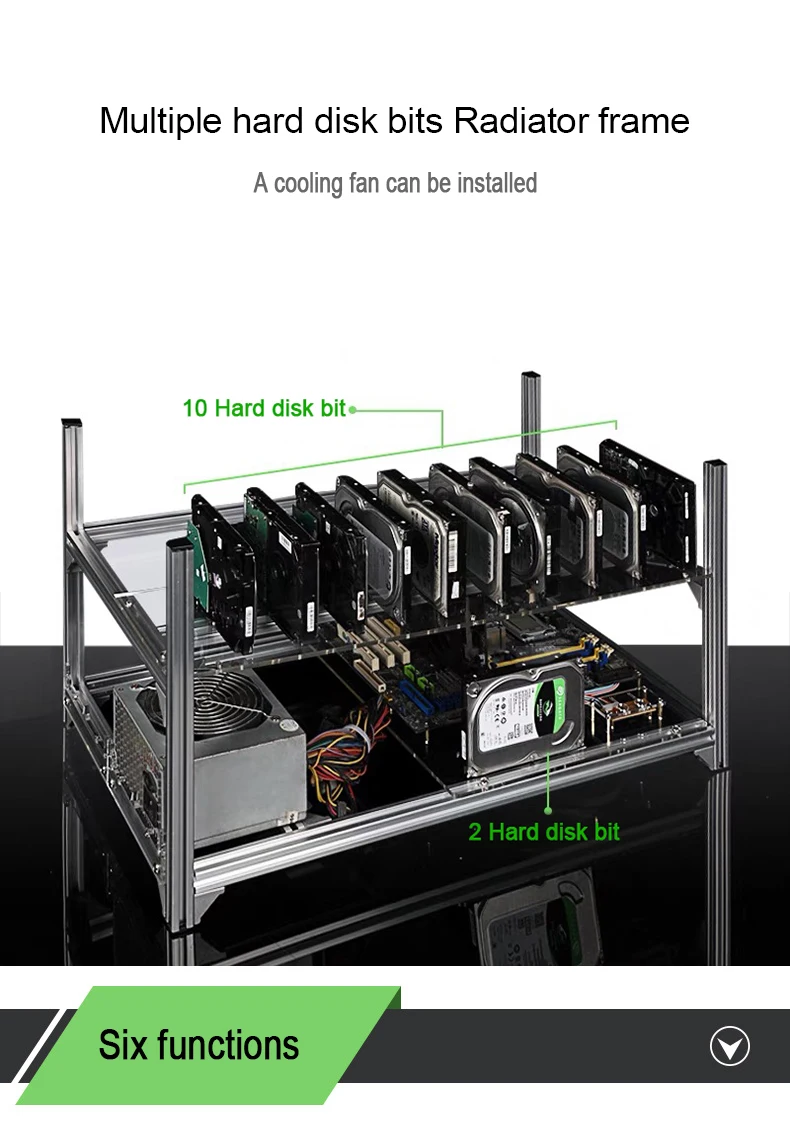 Multiple hard disk bits Radiator frame

A cooling fan can be installed

10 Hard disk bit

2 Hard disk bit

Six functions