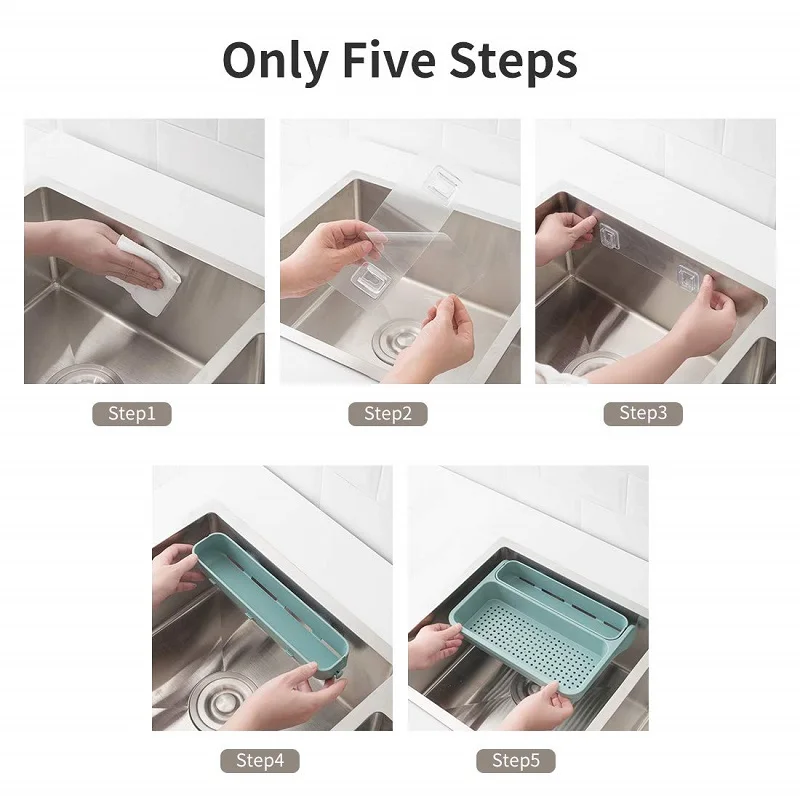 Only Five Steps

Step1

Step2

Step3

Step4

Step5