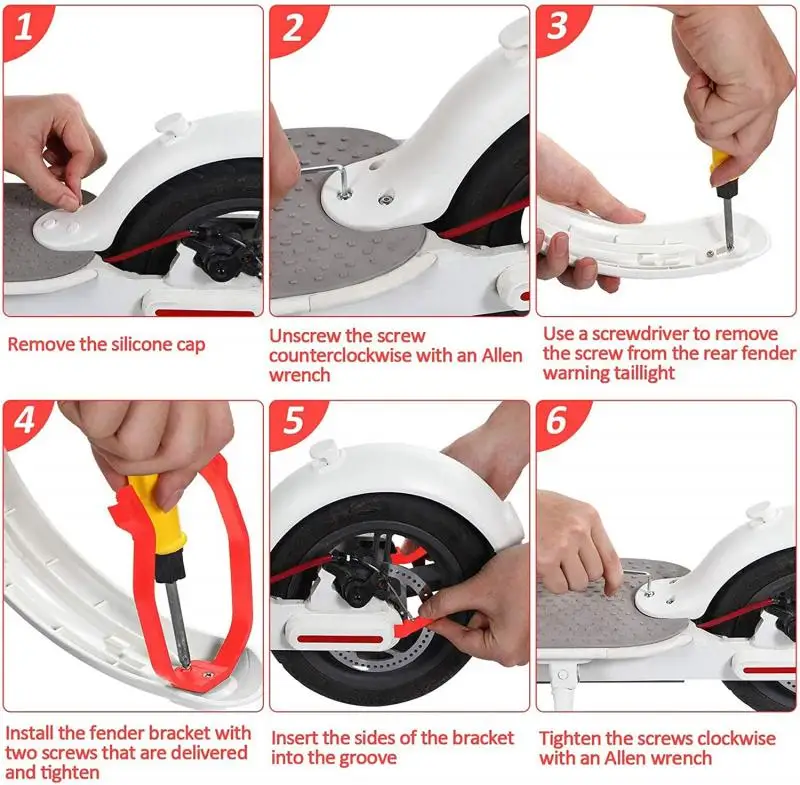 1

Remove the silicone cap

2

Unscrew the screw counterclockwise with an Allen wrench

3

Use a screwdriver to remove the screw from the rear fender warning taillight

4

Install the fender bracket with two screws that are delivered and tighten

5

Insert the sides of the bracket into the groove

6

Tighten the screws clockwise with an Allen wrench