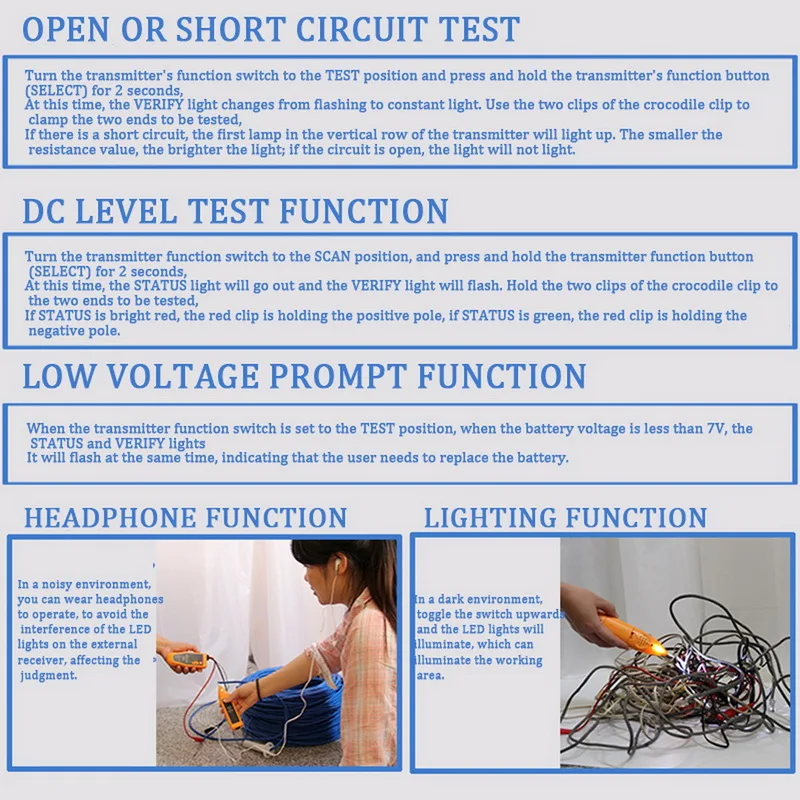 OPEN OR SHORT CIRCUIT TEST

Turn the transmitter's function switch to the TEST position and press and hold the transmitter's function button (SELECT) for 2 seconds,
At this time, the VERIFY light changes from flashing to constant light. Use the two clips of the crocodile clip to clamp the two ends to be tested,
If there is a short circuit, the first lamp in the vertical row of the transmitter will light up. The smaller the resistance value, the brighter the light; if the circuit is open, the light will not light.

DC LEVEL TEST FUNCTION

Turn the transmitter function switch to the SCAN position, and press and hold the transmitter function button (SELECT) for 2 seconds,
At this time, the STATUS light will go out and the VERIFY light will flash. Hold the two clips of the crocodile clip to the two ends to be tested,
If STATUS is bright red, the red clip is holding the positive pole, if STATUS is green, the red clip is holding the negative pole.

LOW VOLTAGE PROMPT FUNCTION

When the transmitter function switch is set to the TEST position, when the battery voltage is less than 7V, the STATUS and VERIFY lights
It will flash at the same time, indicating that the user needs to replace the battery.

HEADPHONE FUNCTION

In a noisy environment, you can wear headphones to operate, to avoid the interference of the LED lights on the external receiver, affecting the judgment.

LIGHTING FUNCTION

In a dark environment, toggle the switch upwards and the LED lights will illuminate, which can illuminate the working area.