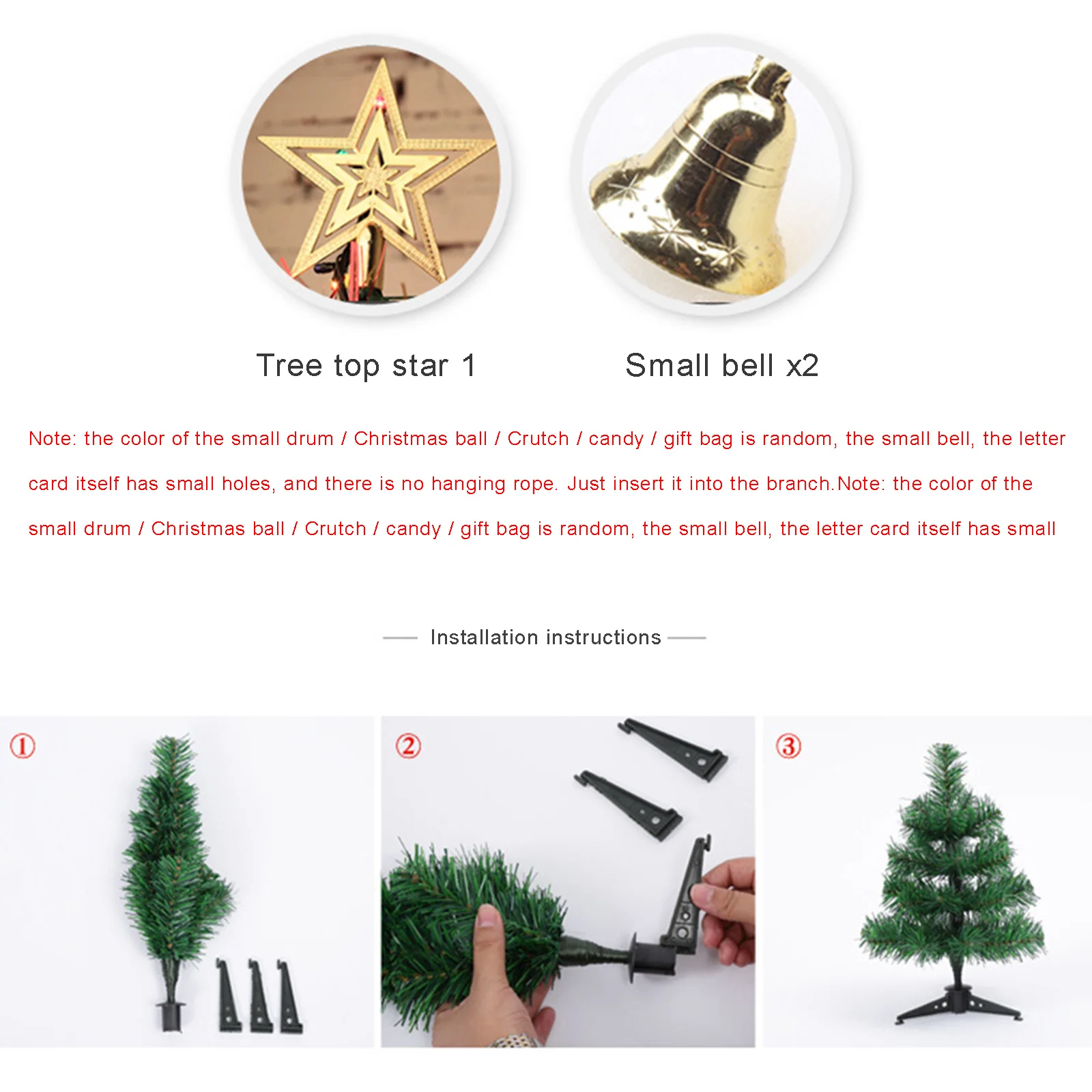 Tree top star 1

Small bell x2

Note: the color of the small drum / Christmas ball / Crutch / candy / gift bag is random, the small bell, the letter card itself has small holes, and there is no hanging rope. Just insert it into the branch.Note: the color of the small drum / Christmas ball / Crutch / candy / gift bag is random, the small bell, the letter card itself has small

Installation instructions

①

②

③