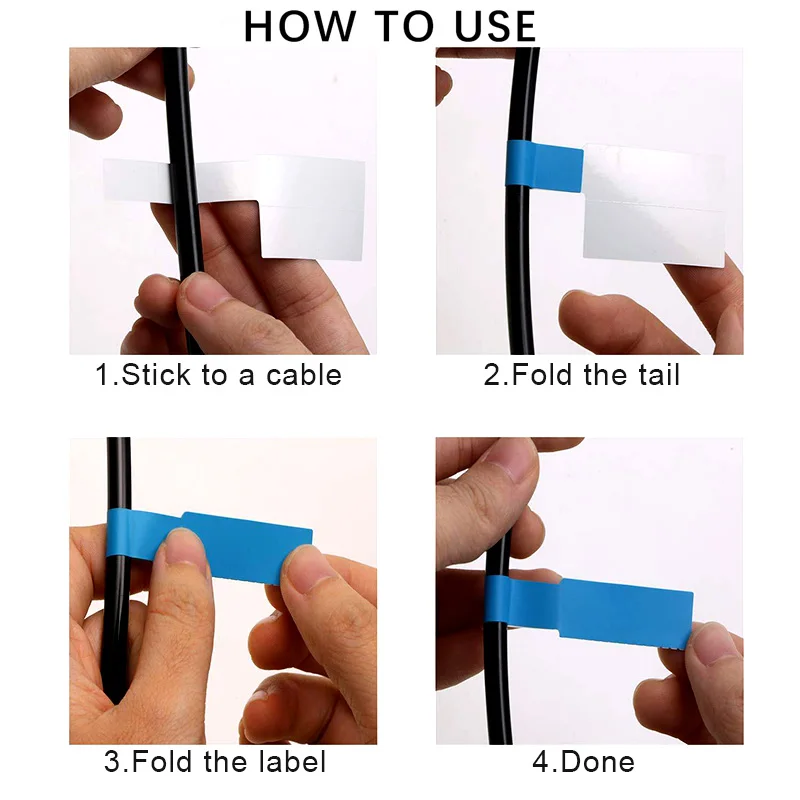 HOW TO USE

1.Stick to a cable

2.Fold the tail

3.Fold the label

4.Done