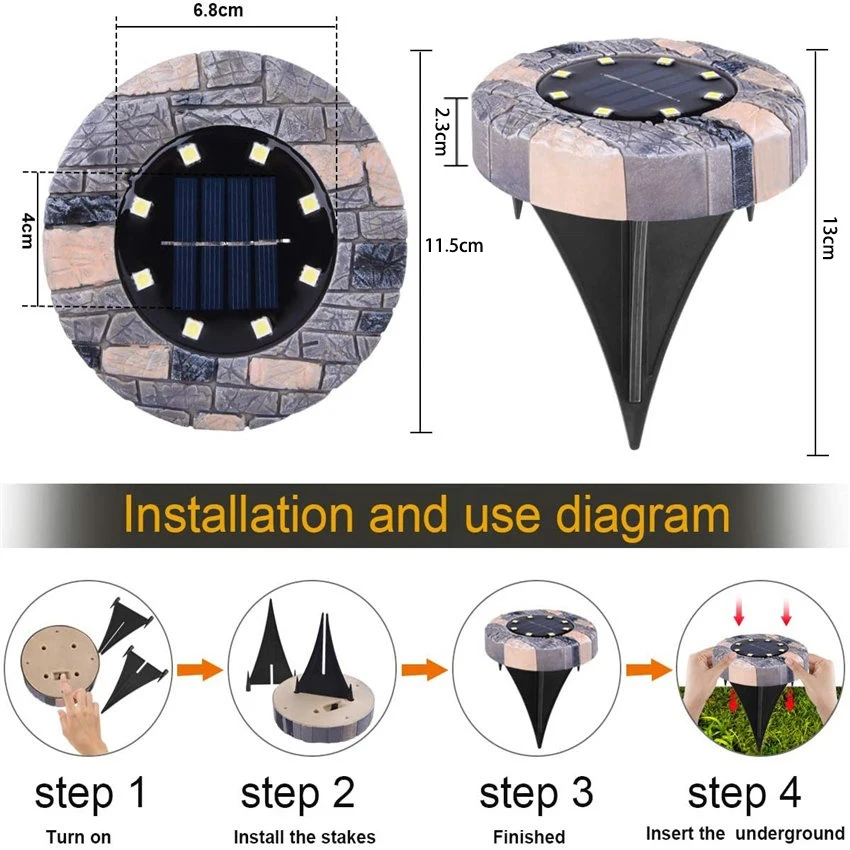 6.8cm

4cm

11.5cm

2.3cm

13cm

Installation and use diagram

step 1
Turn on

step 2
Install the stakes

step 3
Finished

step 4
Insert the underground