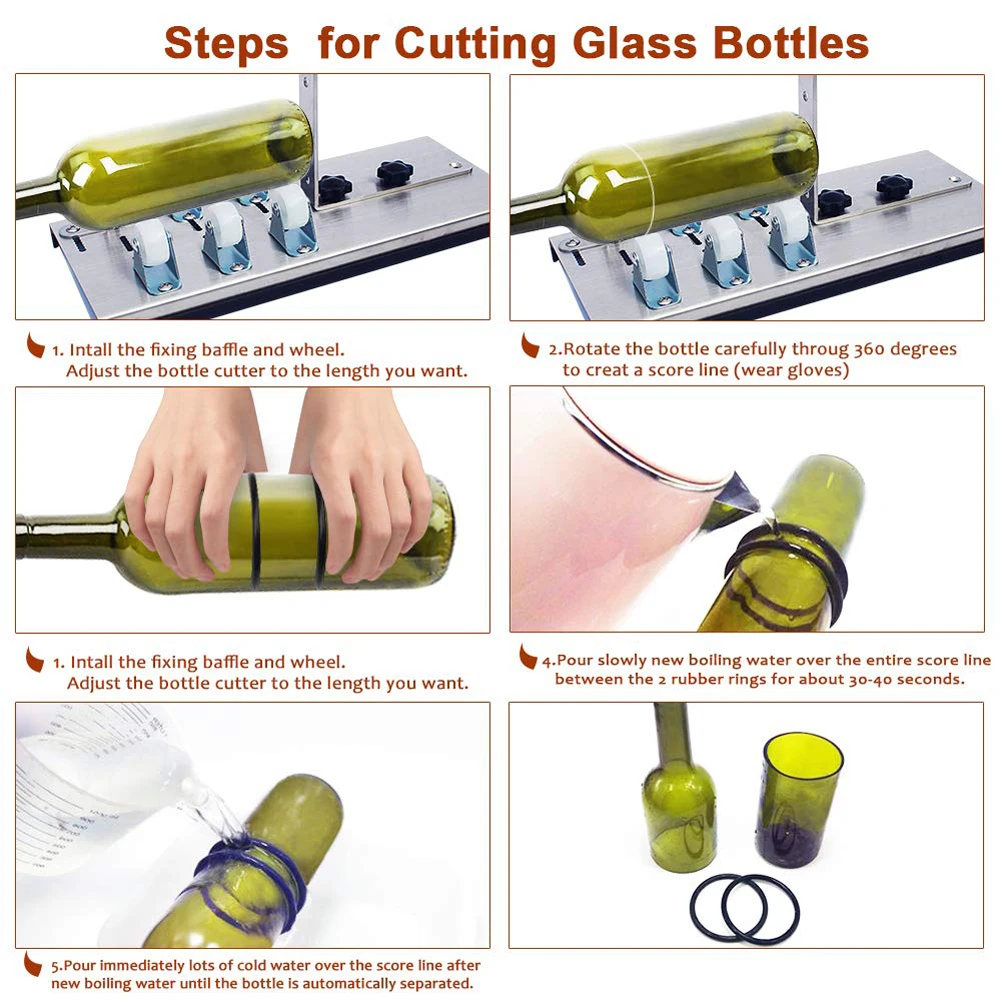 Steps for Cutting Glass Bottles

1. Intall the fixing baffle and wheel. Adjust the bottle cutter to the length you want.

2.Rotate the bottle carefully throug 360 degrees to creat a score line (wear gloves)

1. Intall the fixing baffle and wheel. Adjust the bottle cutter to the length you want.

4.Pour slowly new boiling water over the entire score line between the 2 rubber rings for about 30-40 seconds.

5.Pour immediately lots of cold water over the score line after new boiling water until the bottle is automatically separated.