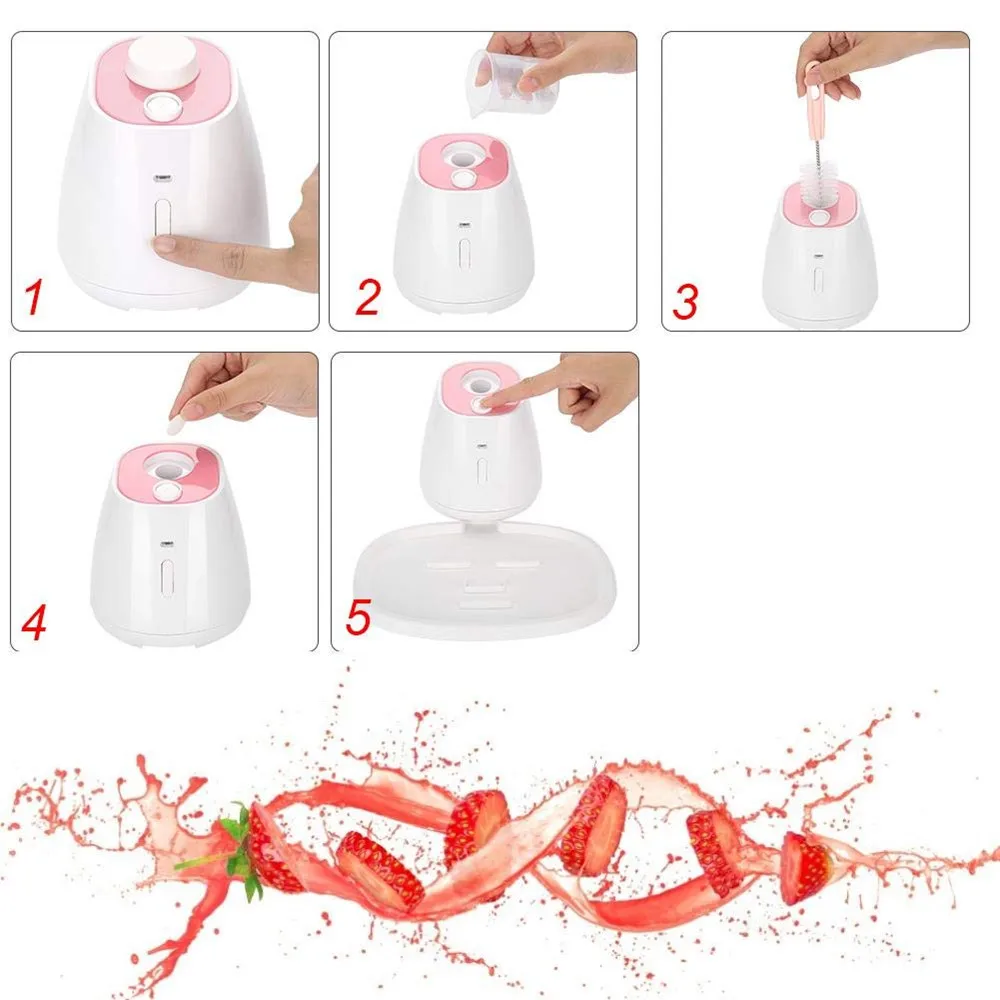 1

2

3

4

5