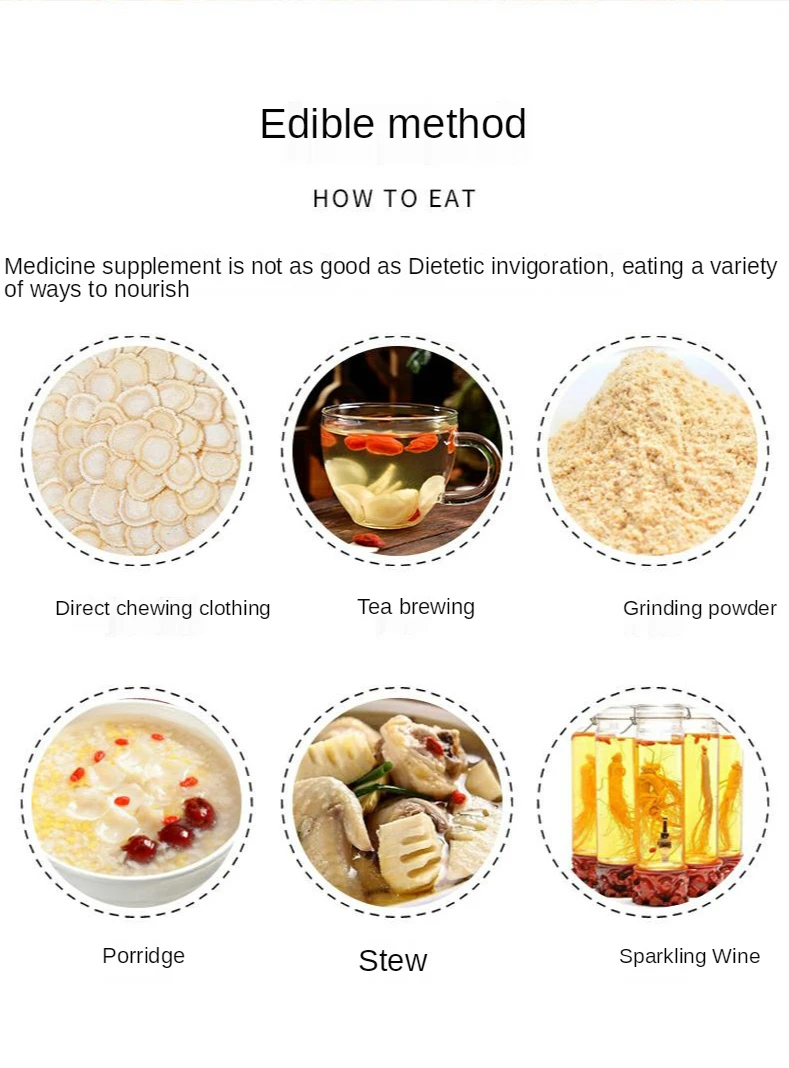 Edible method

HOW TO EAT

Medicine supplement is not as good as Dietetic invigoration, eating a variety of ways to nourish

Direct chewing clothing

Tea brewing

Grinding powder

Porridge

Stew

Sparkling Wine