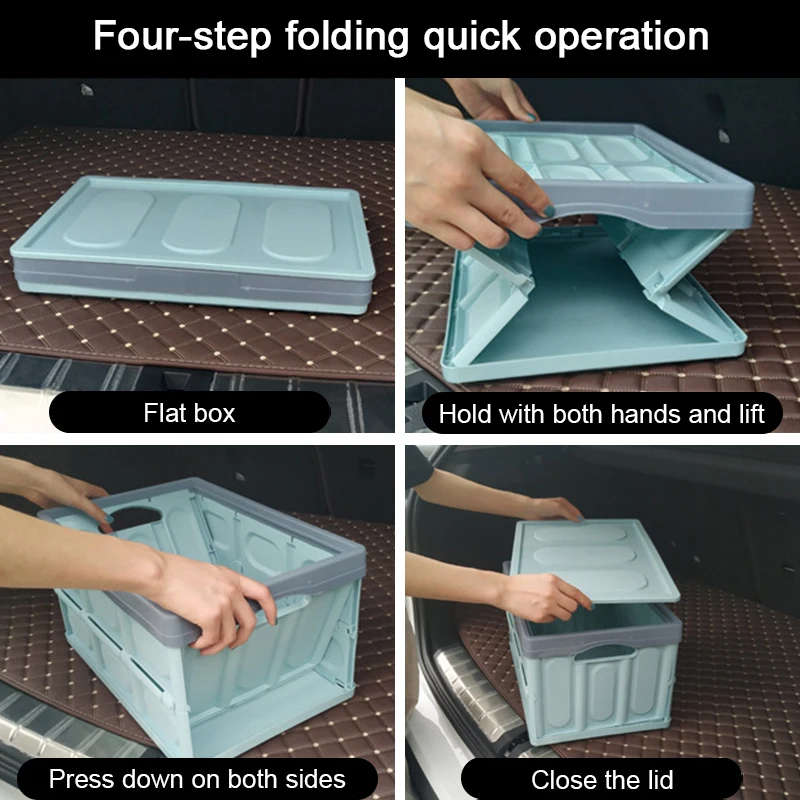 Four-step folding quick operation

Flat box

Hold with both hands and lift

Press down on both sides

Close the lid