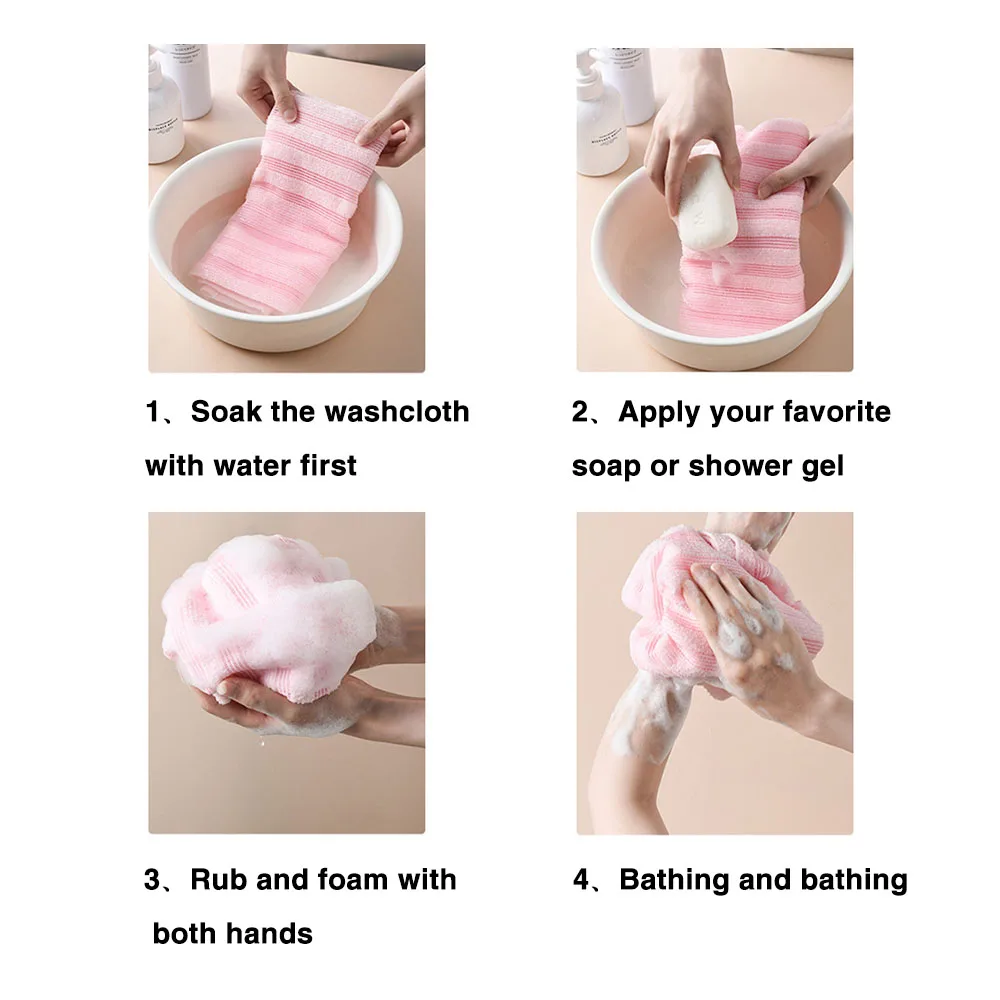 1、Soak the washcloth with water first

2、Apply your favorite soap or shower gel

3、Rub and foam with both hands

4、Bathing and bathing