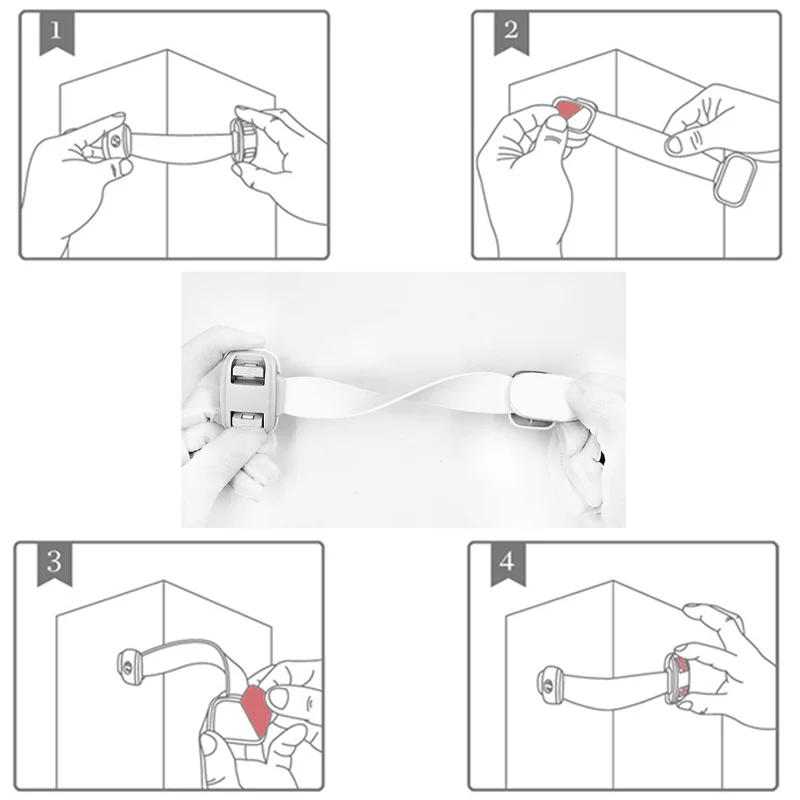 1

2

3

4