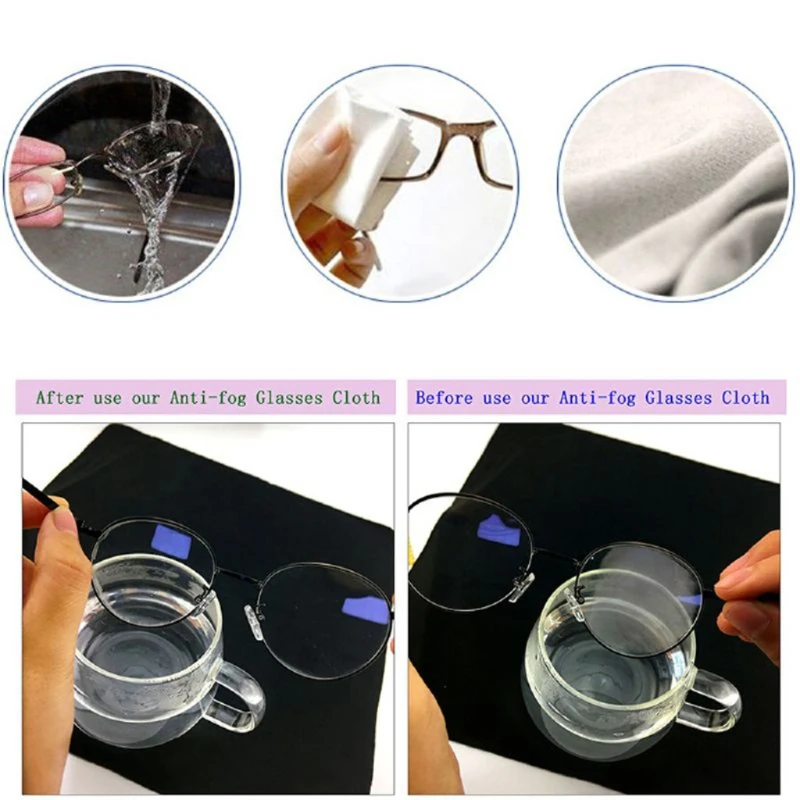 After use our Anti-fog Glasses Cloth

Before use our Anti-fog Glasses Cloth