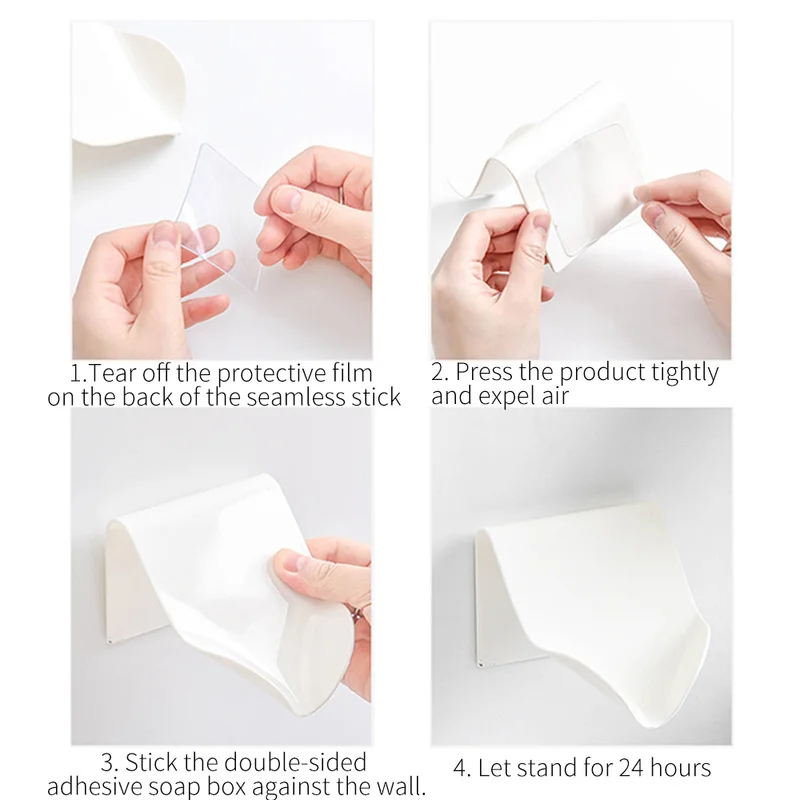 1.Tear off the protective film on the back of the seamless stick

2. Press the product tightly and expel air

3. Stick the double-sided adhesive soap box against the wall.

4. Let stand for 24 hours