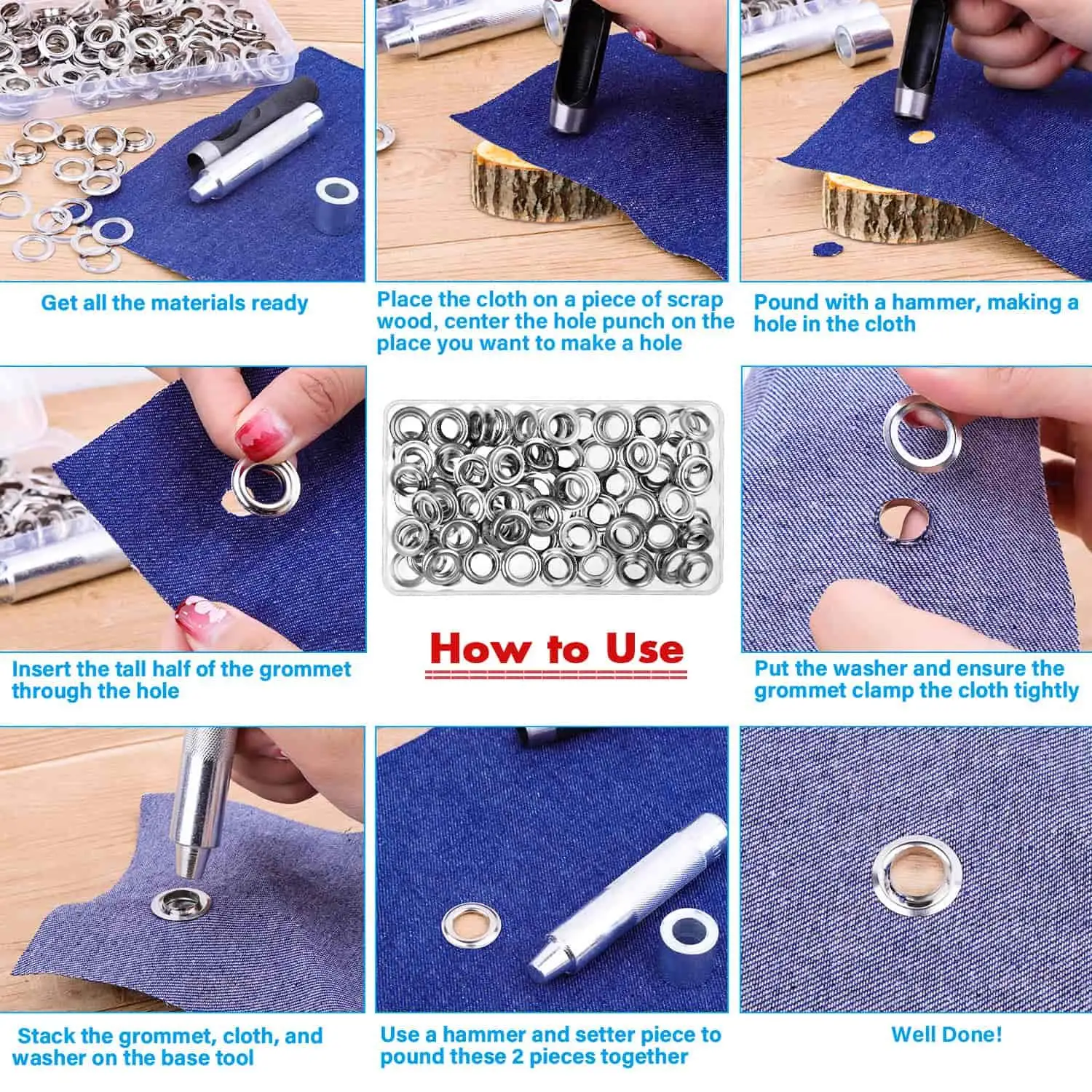 Get all the materials ready

Place the cloth on a piece of scrap wood, center the hole punch on the place you want to make a hole

Pound with a hammer, making a hole in the cloth

Insert the tall half of the grommet through the hole

How to Use

Put the washer and ensure the grommet clamp the cloth tightly

Stack the grommet, cloth, and washer on the base tool

Use a hammer and setter piece to pound these 2 pieces together

Well Done!