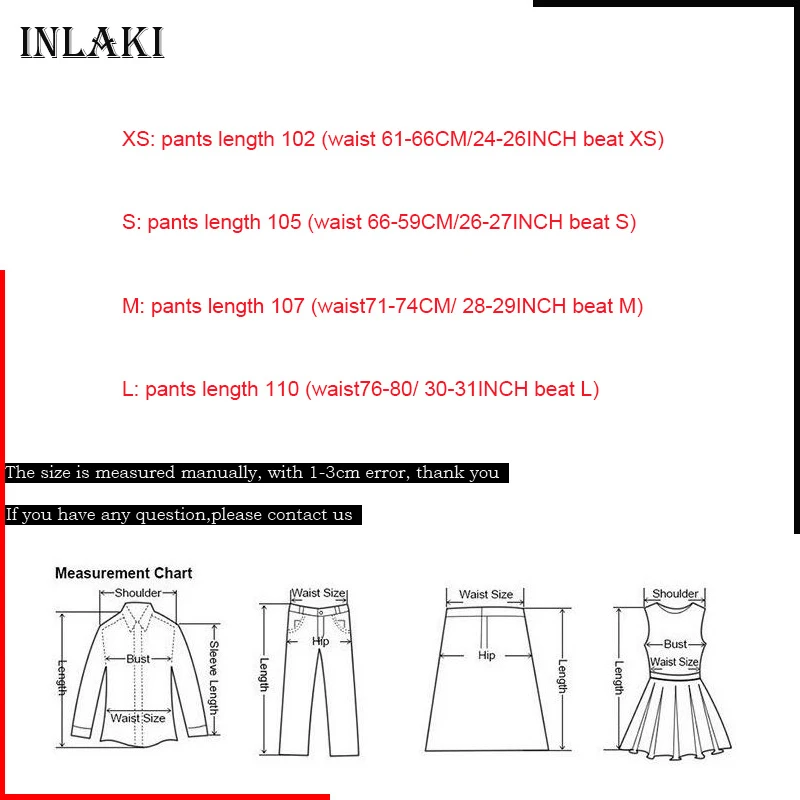 INLAKI

XS: pants length 102 (waist 61-66CM/24-26INCH beat XS)

S: pants length 105 (waist 66-59CM/26-27INCH beat S)

M: pants length 107 (waist71-74CM/ 28-29INCH beat M)

L: pants length 110 (waist76-80/ 30-31INCH beat L)

The size is measured manually, with 1-3cm error, thank you

If you have any question,please contact us

Measurement Chart

Shoulder
Bust
Length
Sleeve Length
Waist Size

Waist Size
Hip
Length

Waist Size
Hip
Length

Shoulder
Bust
Waist Size
Length