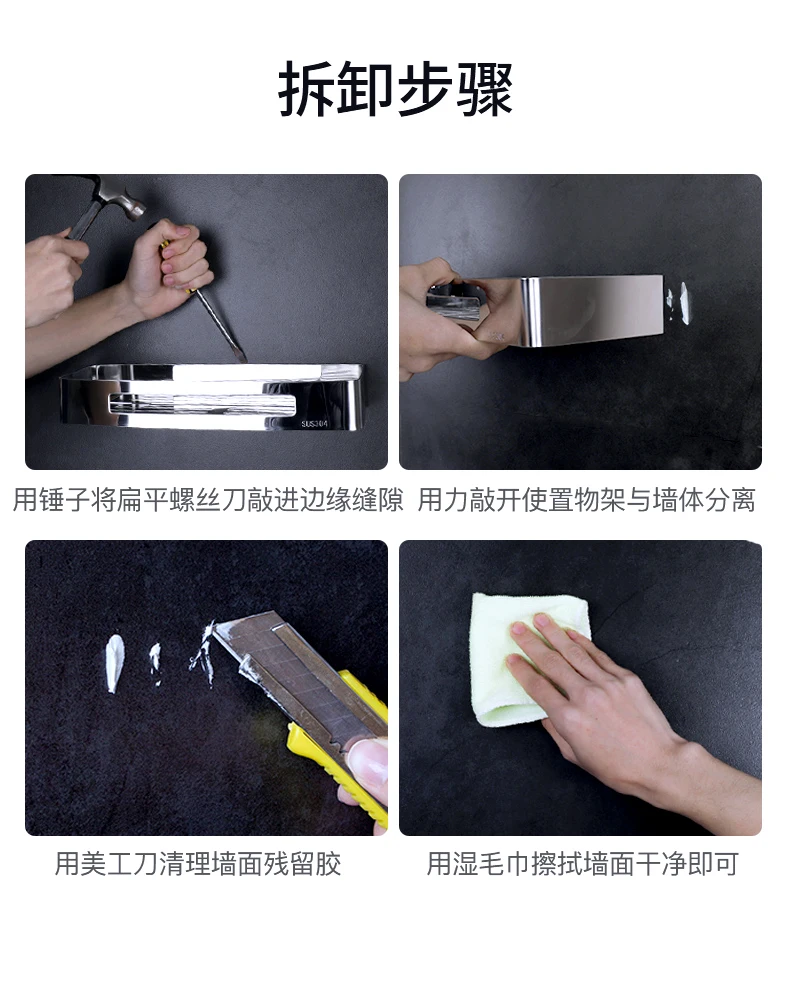 拆卸步骤

用锤子将扁平螺丝刀敲进边缘缝隙

用力敲开使置物架与墙体分离

用美工刀清理墙面残留胶

用湿毛巾擦拭墙面干净即可