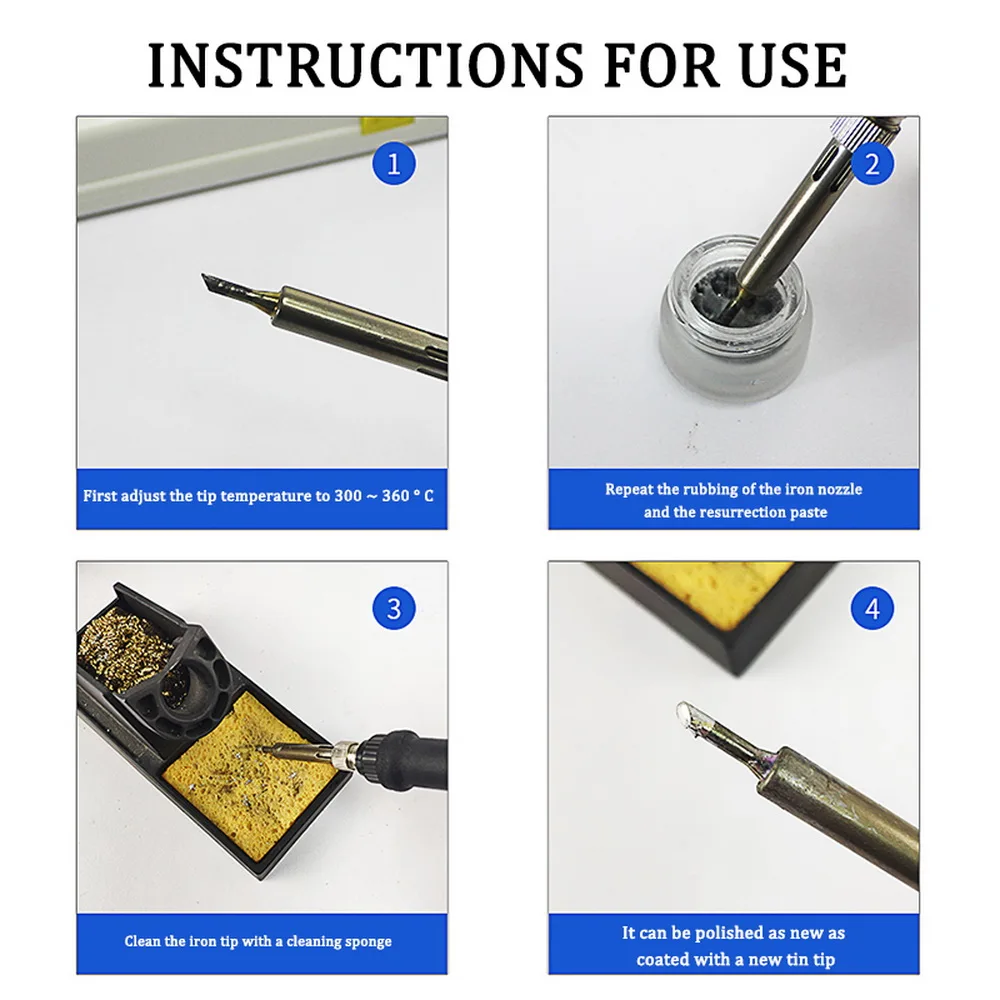 INSTRUCTIONS FOR USE

1

First adjust the tip temperature to 300 ~ 360 ° C

2

Repeat the rubbing of the iron nozzle and the resurrection paste

3

Clean the iron tip with a cleaning sponge

4

It can be polished as new as coated with a new tin tip