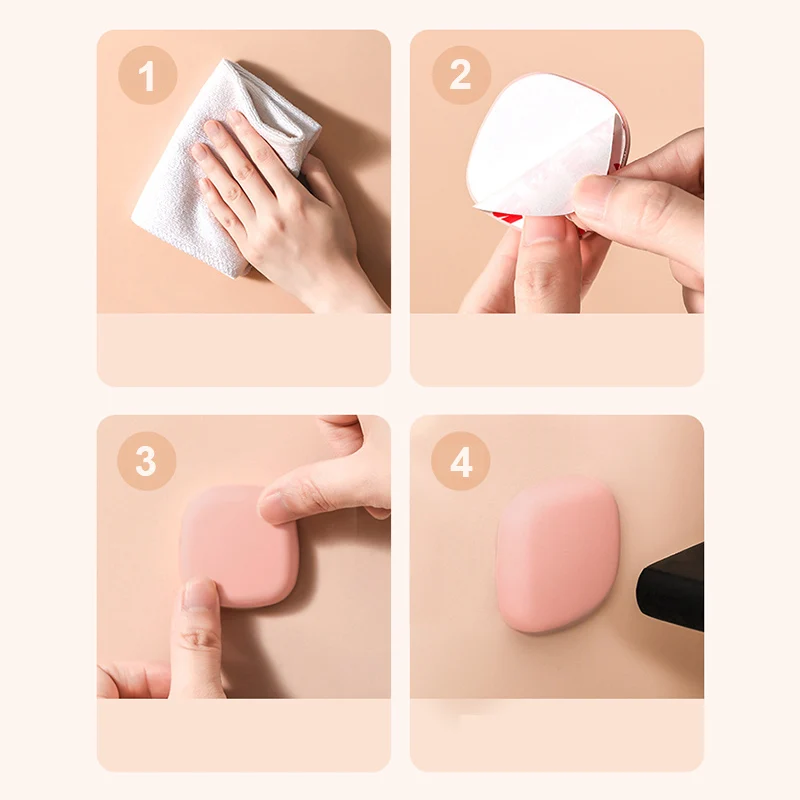 1

2

3

4