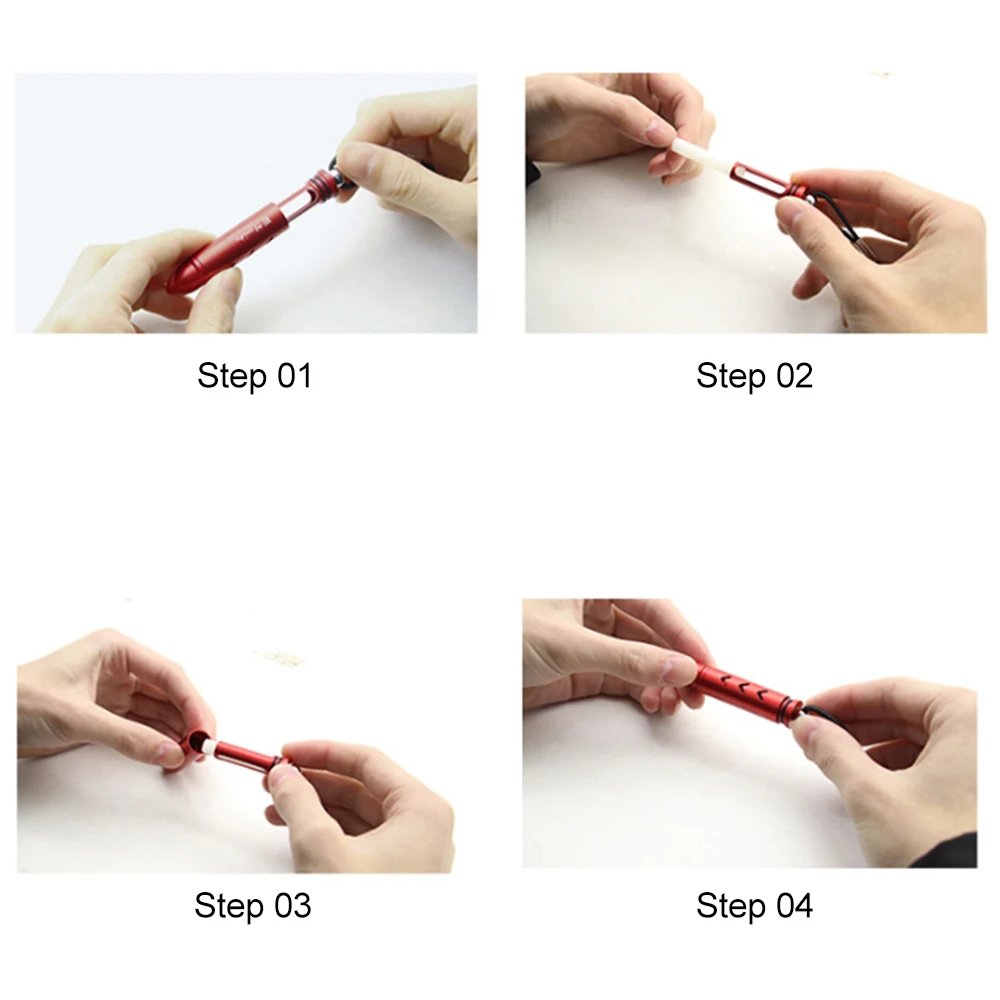 Step 01

Step 02

Step 03

Step 04