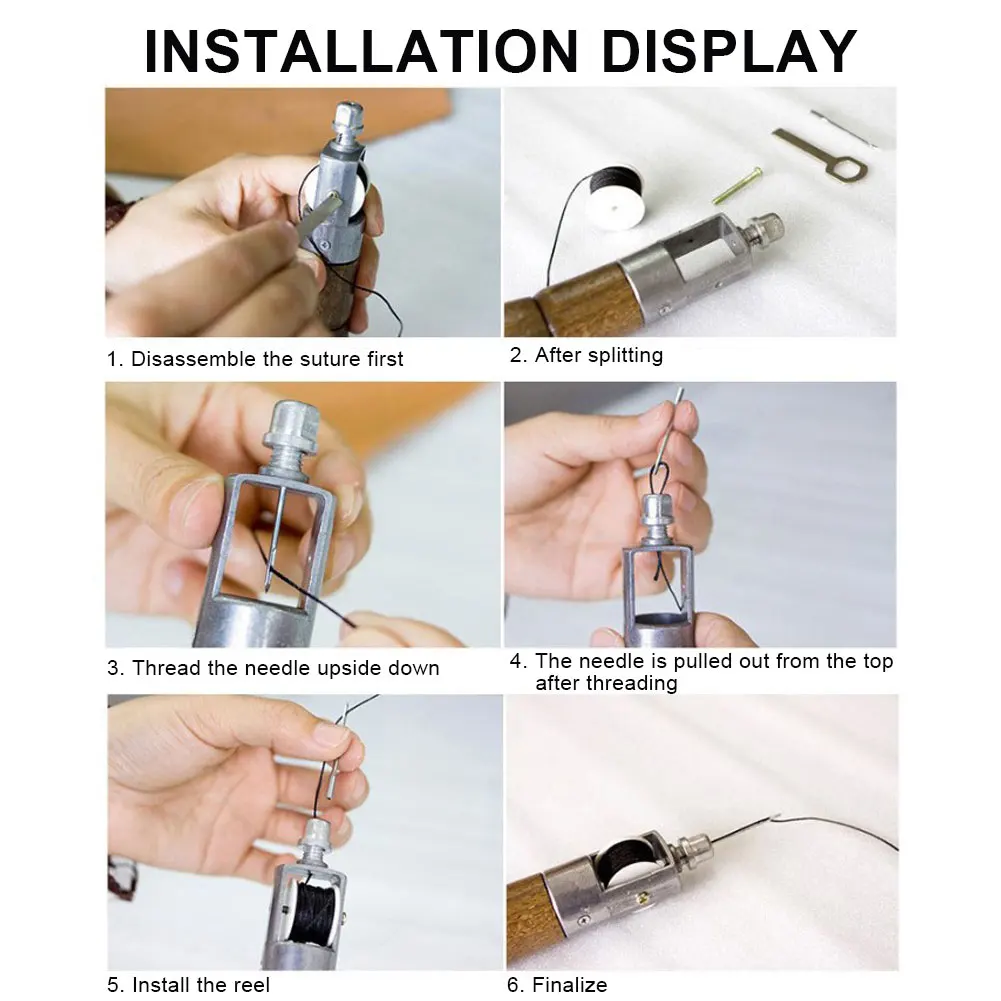 INSTALLATION DISPLAY

1. Disassemble the suture first

2. After splitting

3. Thread the needle upside down

4. The needle is pulled out from the top after threading

5. Install the reel

6. Finalize