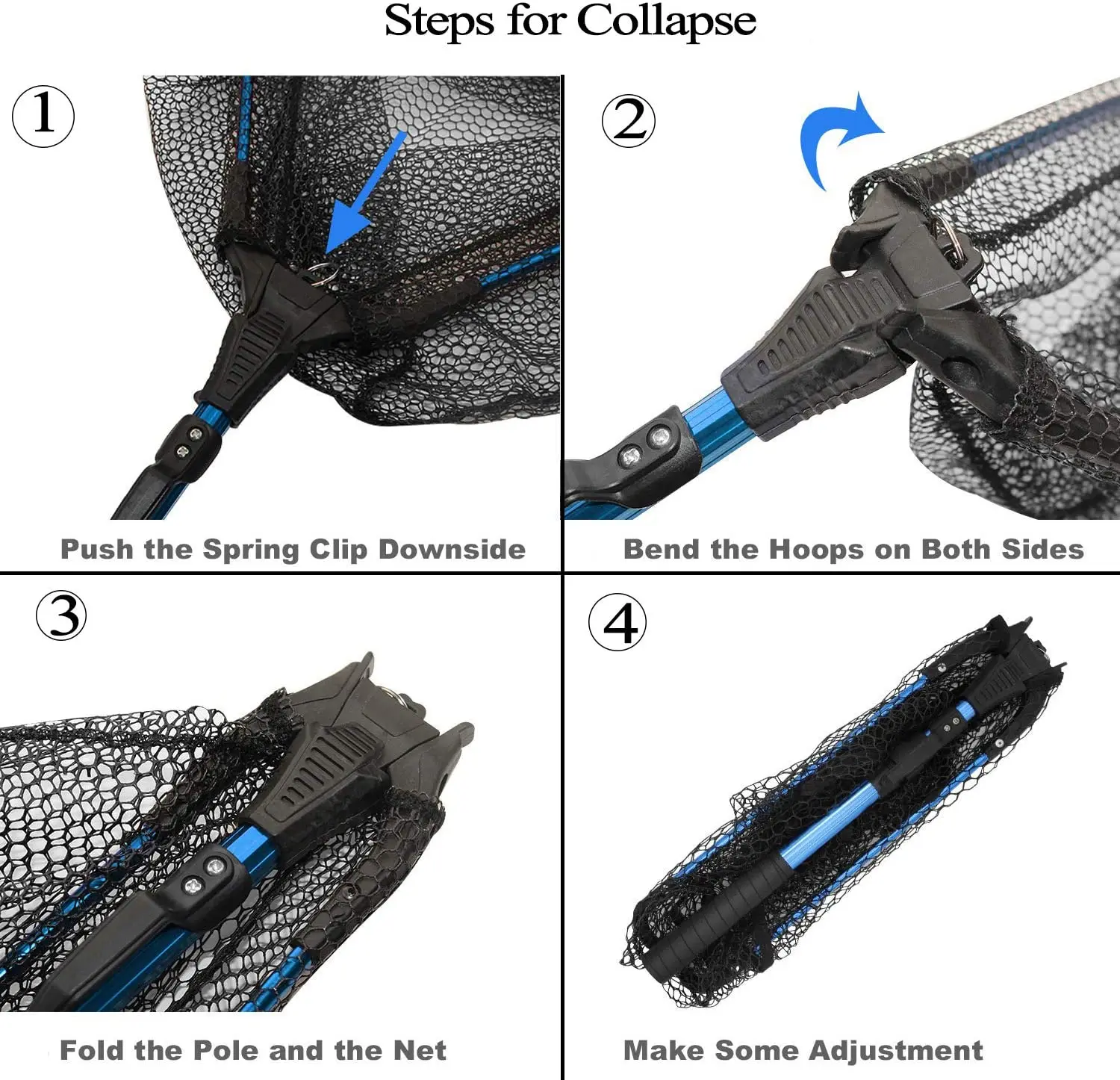 Steps for Collapse

①

Push the Spring Clip Downside

②

Bend the Hoops on Both Sides

③

Fold the Pole and the Net

④

Make Some Adjustment