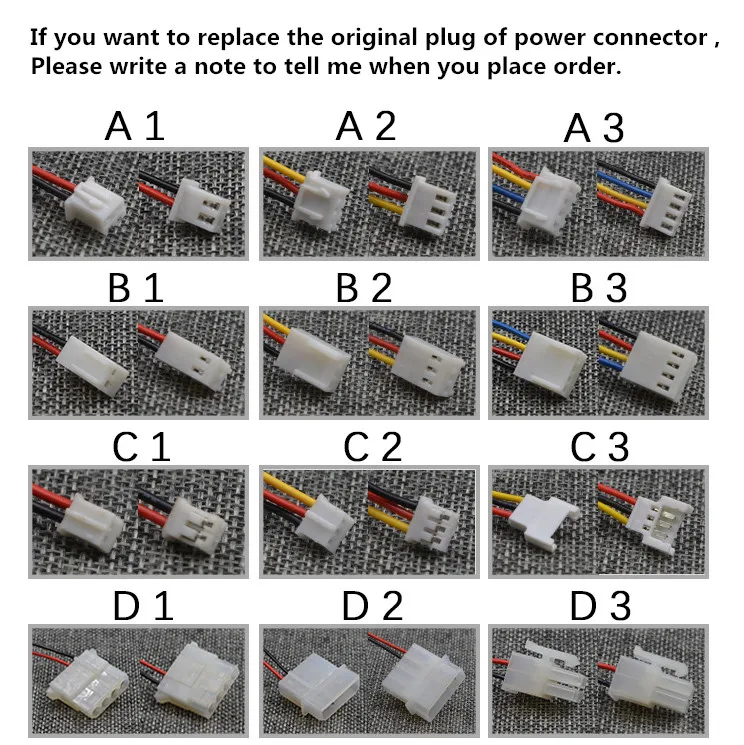 If you want to replace the original plug of power connector ,
Please write a note to tell me when you place order.

A 1
A 2
A 3
B 1
B 2
B 3
C 1
C 2
C 3
D 1
D 2
D 3