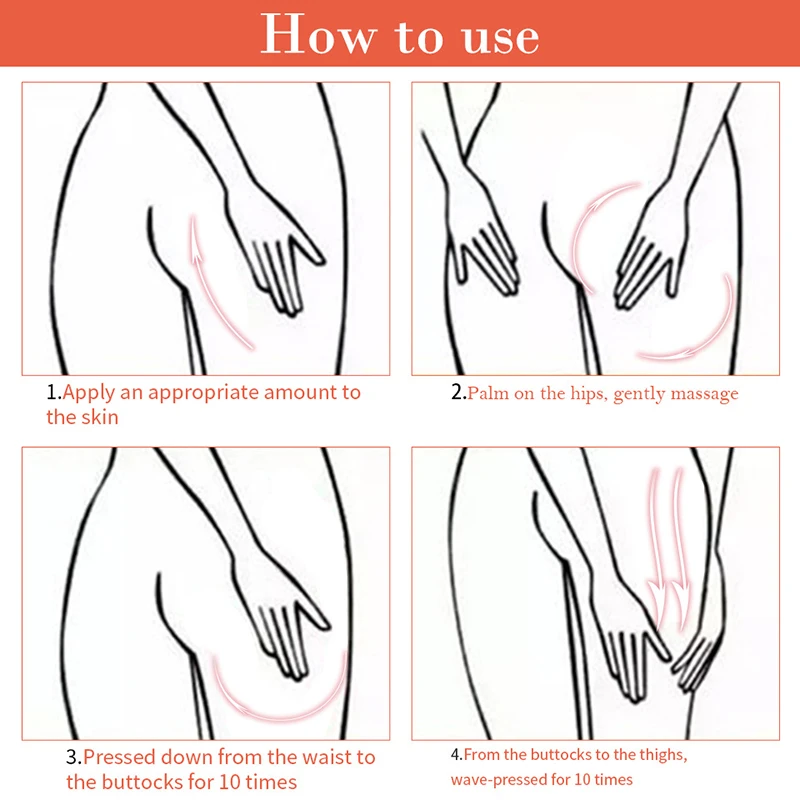 How to use

1.Apply an appropriate amount to the skin

2.Palm on the hips, gently massage

3.Pressed down from the waist to the buttocks for 10 times

4.From the buttocks to the thighs, wave-pressed for 10 times