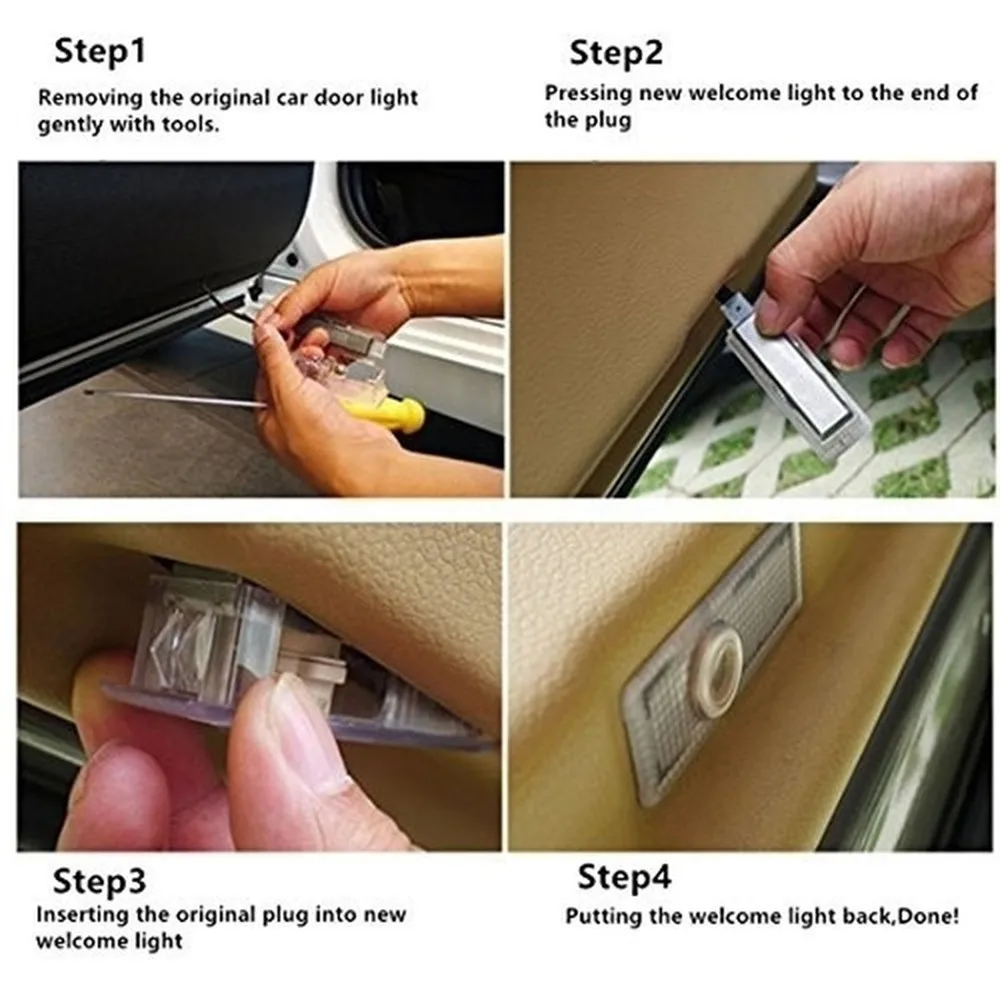 Step1
Removing the original car door light gently with tools.

Step2
Pressing new welcome light to the end of the plug

Step3
Inserting the original plug into new welcome light

Step4
Putting the welcome light back,Done!