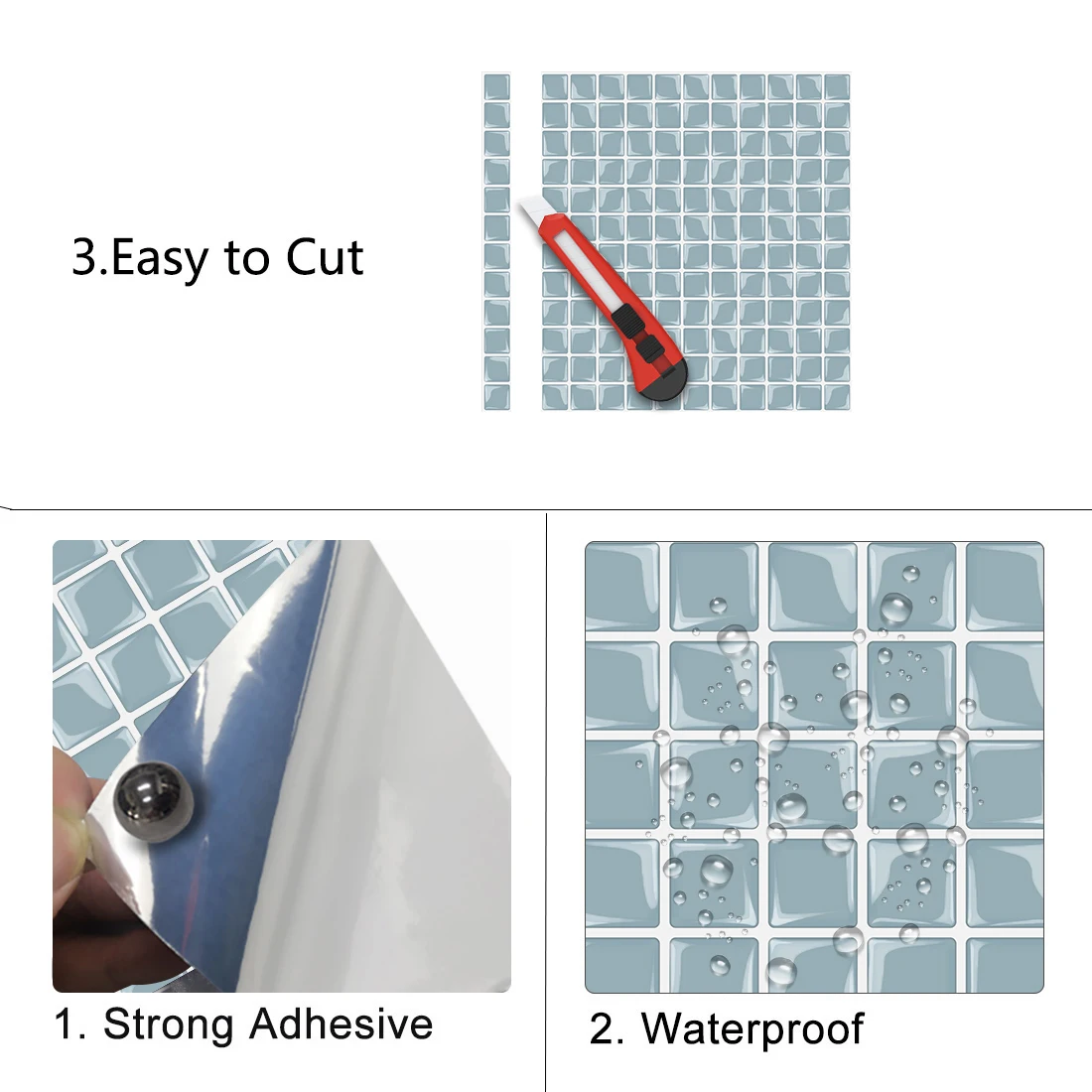 3.Easy to Cut

1. Strong Adhesive

2. Waterproof