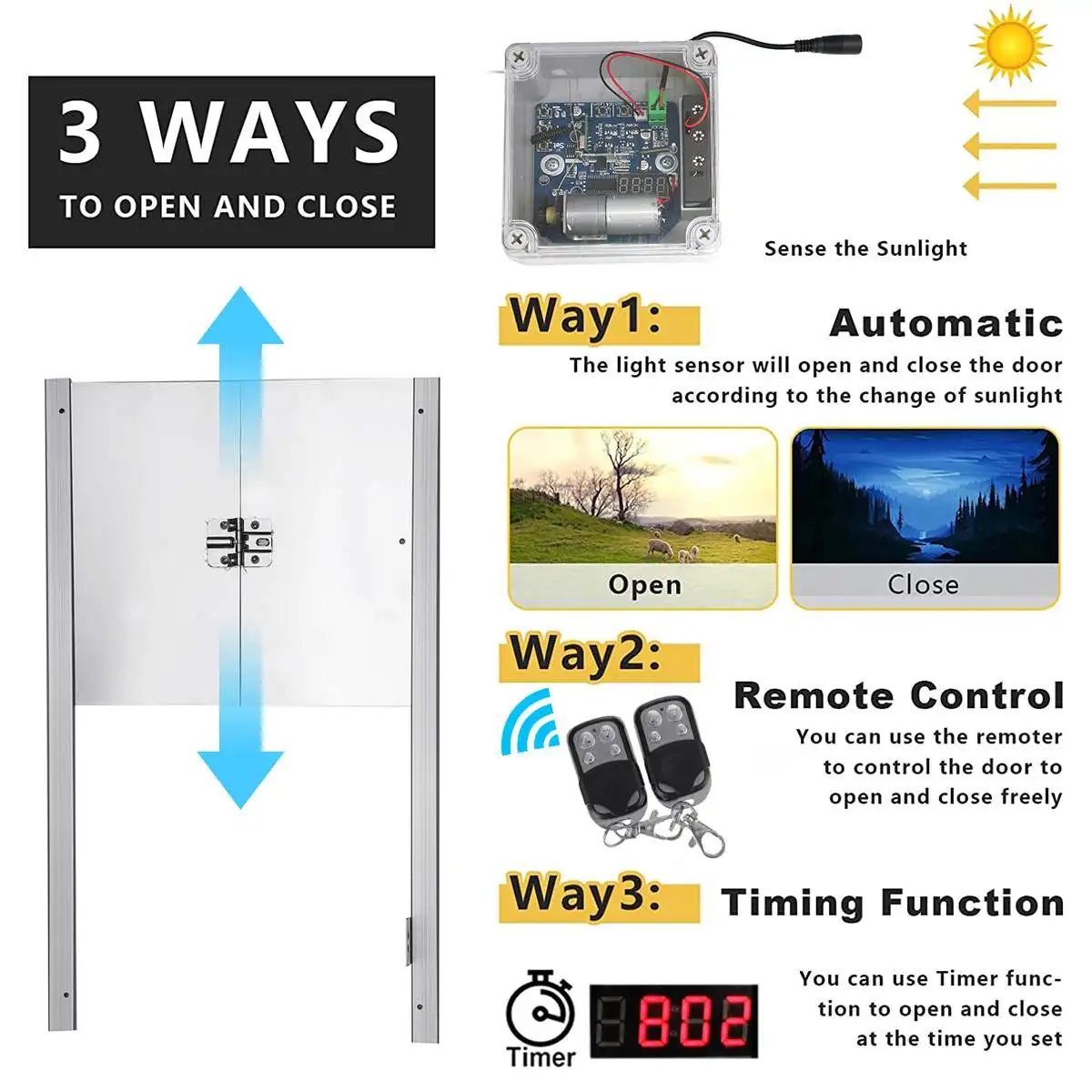 3 WAYS
TO OPEN AND CLOSE

Sense the Sunlight

Way1:
Automatic
The light sensor will open and close the door according to the change of sunlight

Open
Close

Way2:
Remote Control
You can use the remoter to control the door to open and close freely

Way3:
Timing Function

Timer
802

You can use Timer function to open and close at the time you set