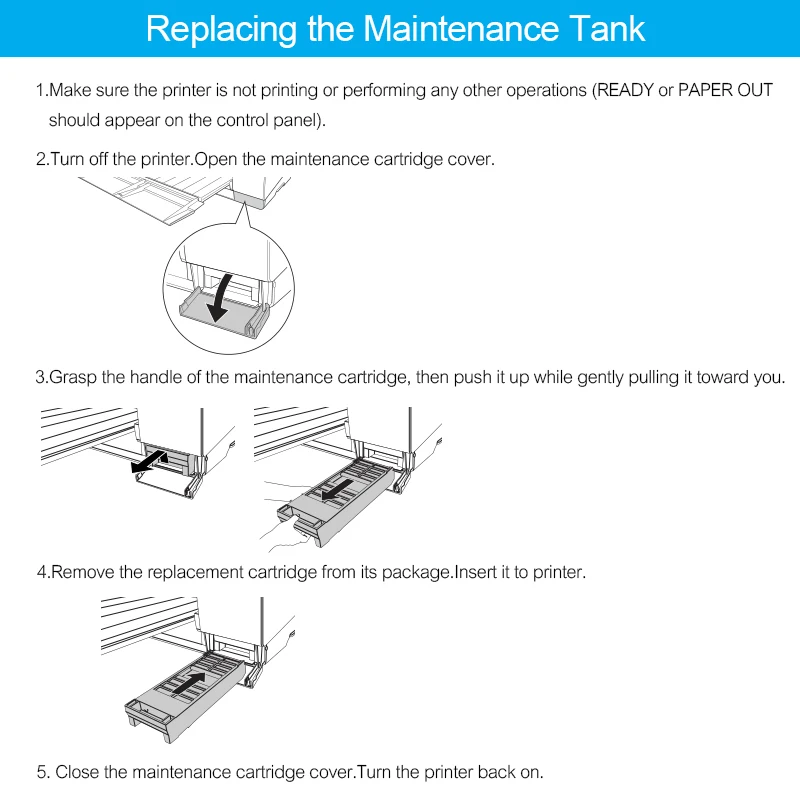 Replacing the Maintenance Tank

1.Make sure the printer is not printing or performing any other operations (READY or PAPER OUT should appear on the control panel).

2.Turn off the printer.Open the maintenance cartridge cover.

3.Grasp the handle of the maintenance cartridge, then push it up while gently pulling it toward you.

4.Remove the replacement cartridge from its package.Insert it to printer.

5. Close the maintenance cartridge cover.Turn the printer back on.