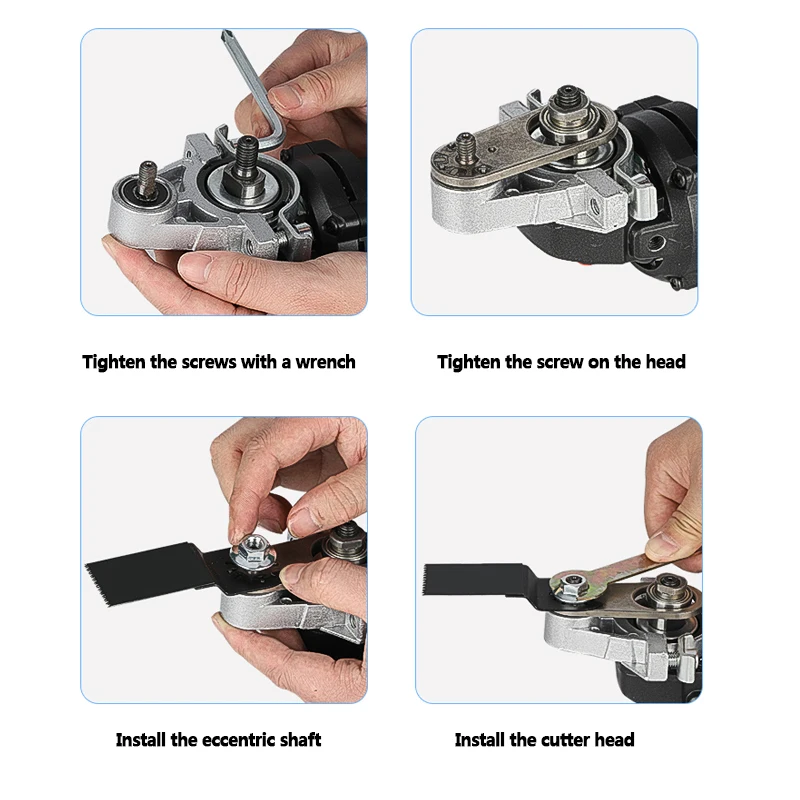 Tighten the screws with a wrench

Tighten the screw on the head

Install the eccentric shaft

Install the cutter head