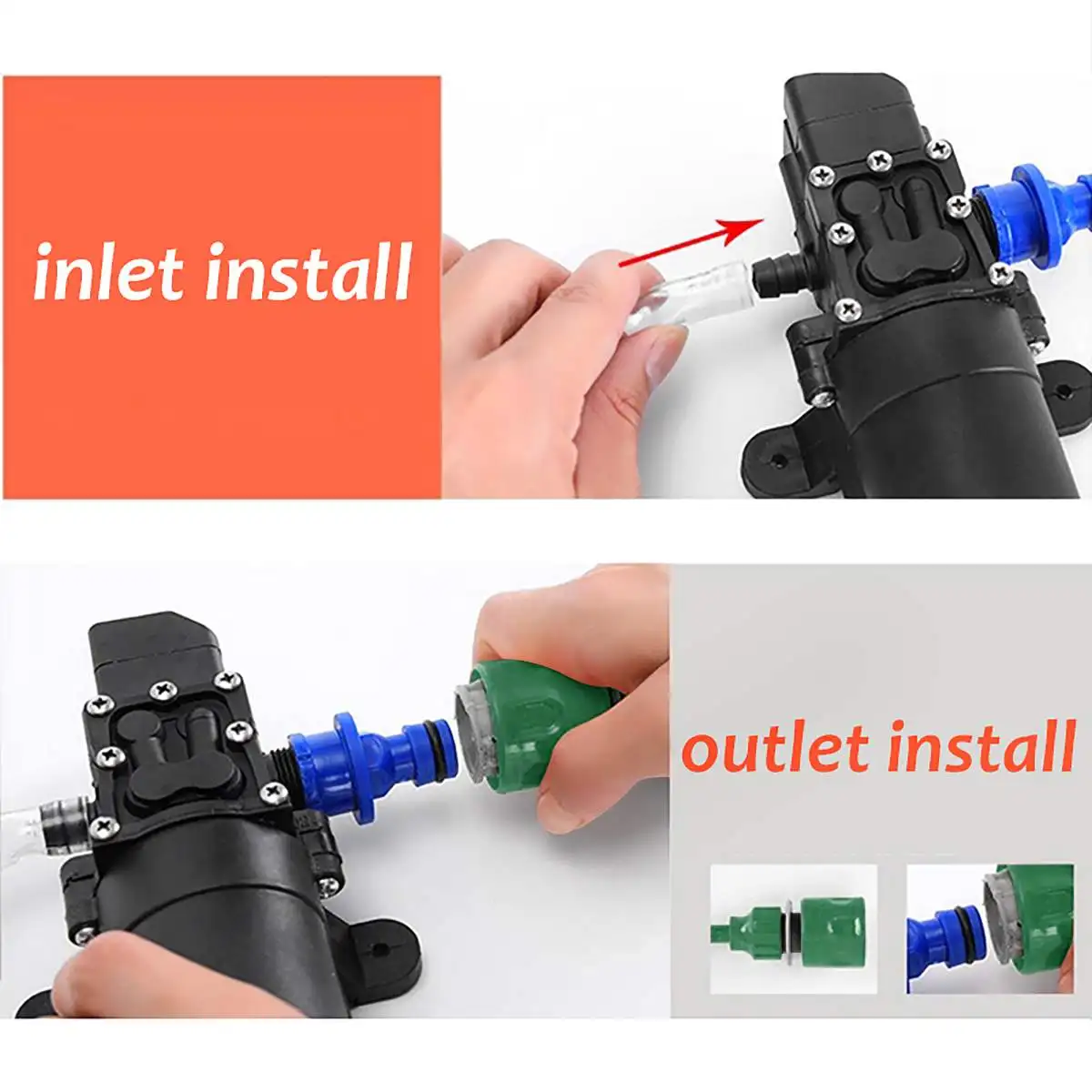 inlet install

outlet install