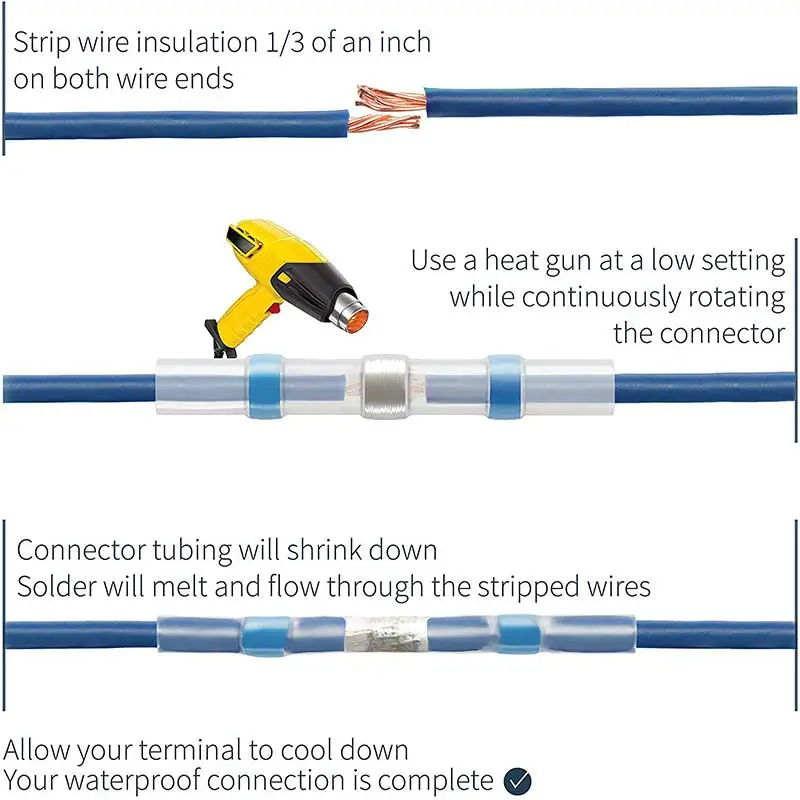 Strip wire insulation 1/3 of an inch on both wire ends

Use a heat gun at a low setting while continuously rotating the connector

Connector tubing will shrink down
Solder will melt and flow through the stripped wires

Allow your terminal to cool down
Your waterproof connection is complete