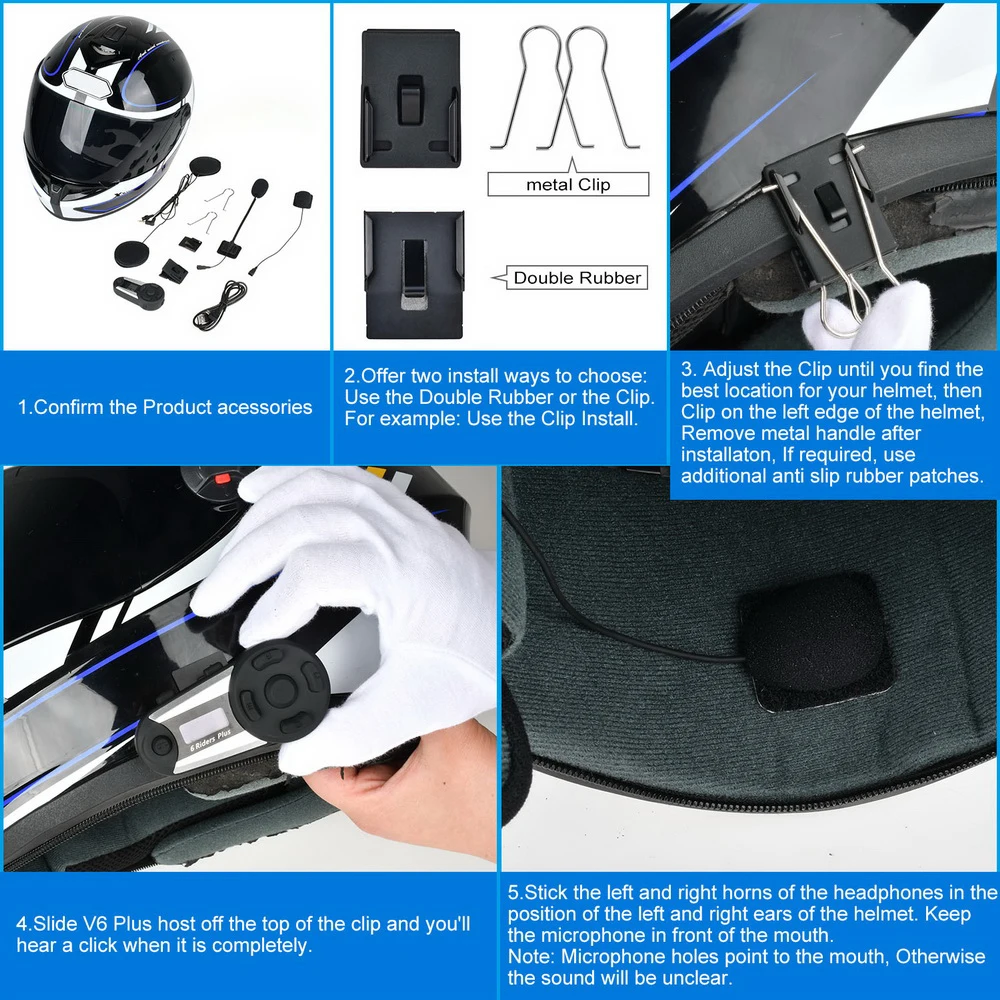 metal Clip

Double Rubber

1.Confirm the Product acessories

2.Offer two install ways to choose: Use the Double Rubber or the Clip. For example: Use the Clip Install.

3. Adjust the Clip until you find the best location for your helmet, then Clip on the left edge of the helmet, Remove metal handle after installaton, If required, use additional anti slip rubber patches.

6 Riders Plus

4.Slide V6 Plus host off the top of the clip and you'll hear a click when it is completely.

5.Stick the left and right horns of the headphones in the position of the left and right ears of the helmet. Keep the microphone in front of the mouth.
Note: Microphone holes point to the mouth, Otherwise the sound will be unclear.