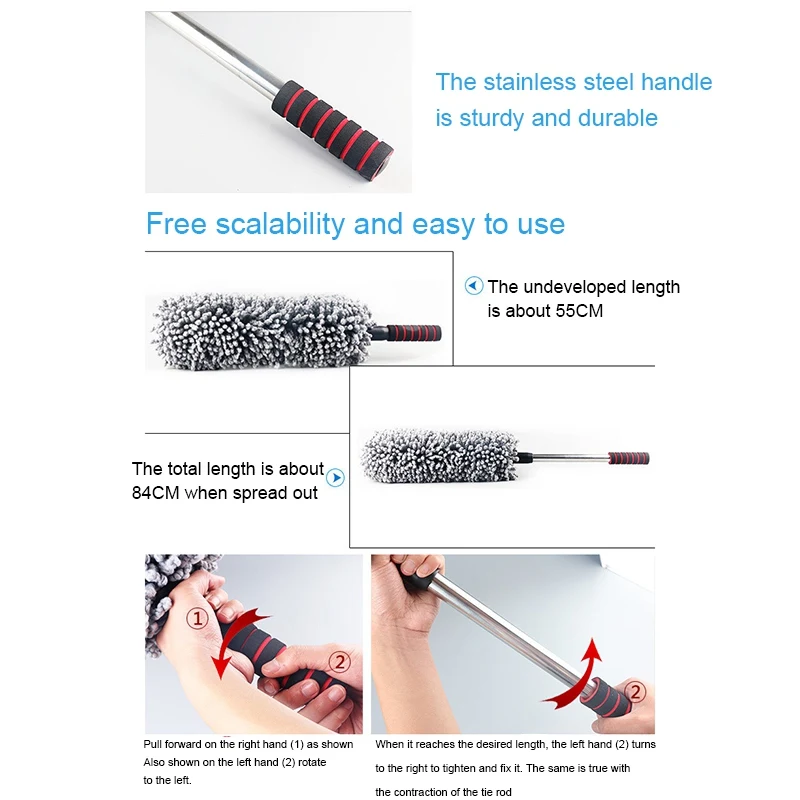 The stainless steel handle is sturdy and durable

Free scalability and easy to use

The undeveloped length is about 55CM

The total length is about 84CM when spread out

①

②

②

Pull forward on the right hand (1) as shown Also shown on the left hand (2) rotate to the left.

When it reaches the desired length, the left hand (2) turns to the right to tighten and fix it. The same is true with the contraction of the tie rod