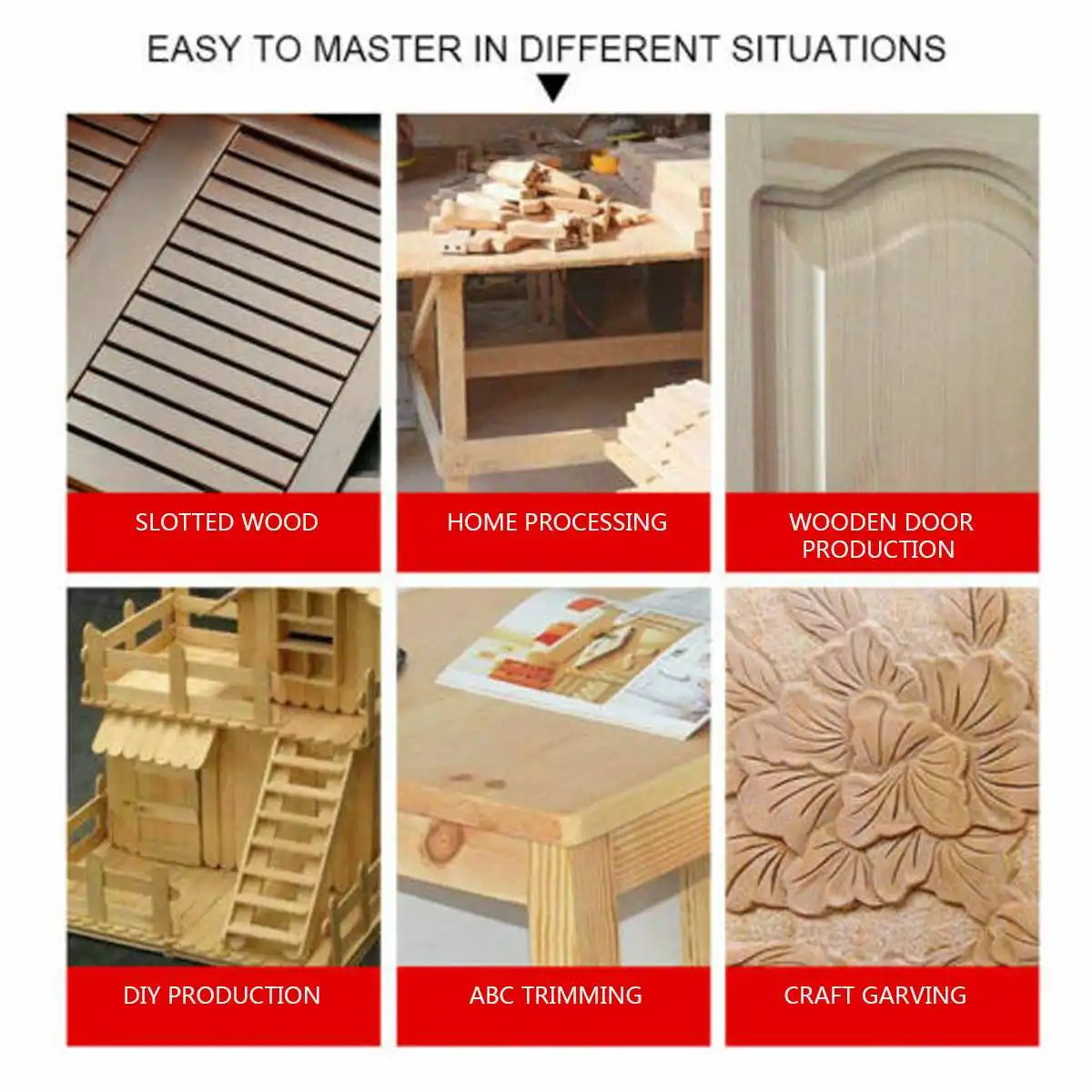 EASY TO MASTER IN DIFFERENT SITUATIONS

SLOTTED WOOD

HOME PROCESSING

WOODEN DOOR PRODUCTION

DIY PRODUCTION

ABC TRIMMING

CRAFT GARVING