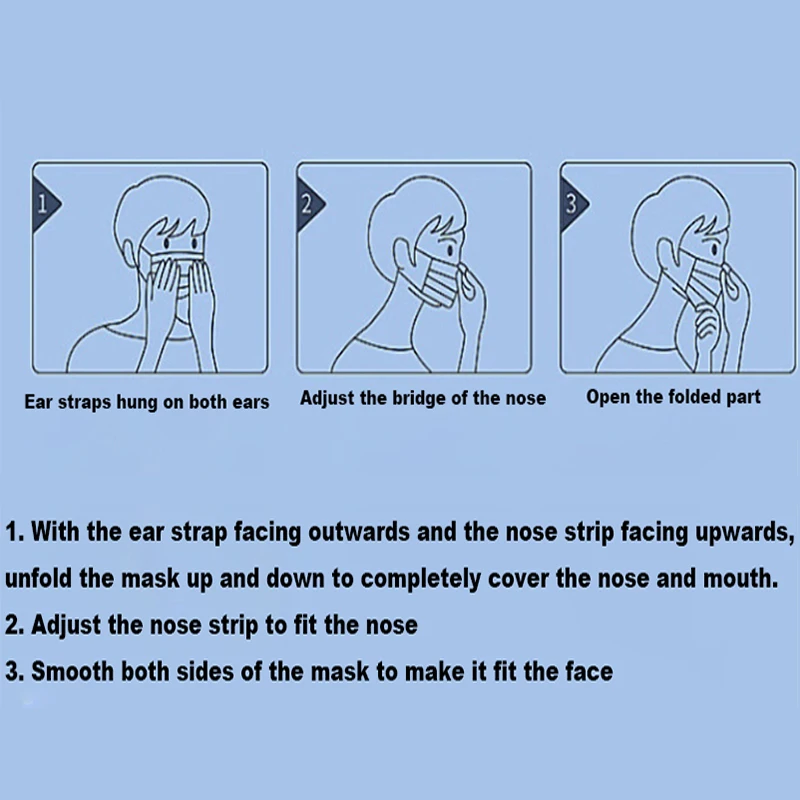 1

Ear straps hung on both ears

2

Adjust the bridge of the nose

3

Open the folded part

1. With the ear strap facing outwards and the nose strip facing upwards, unfold the mask up and down to completely cover the nose and mouth.
2. Adjust the nose strip to fit the nose
3. Smooth both sides of the mask to make it fit the face