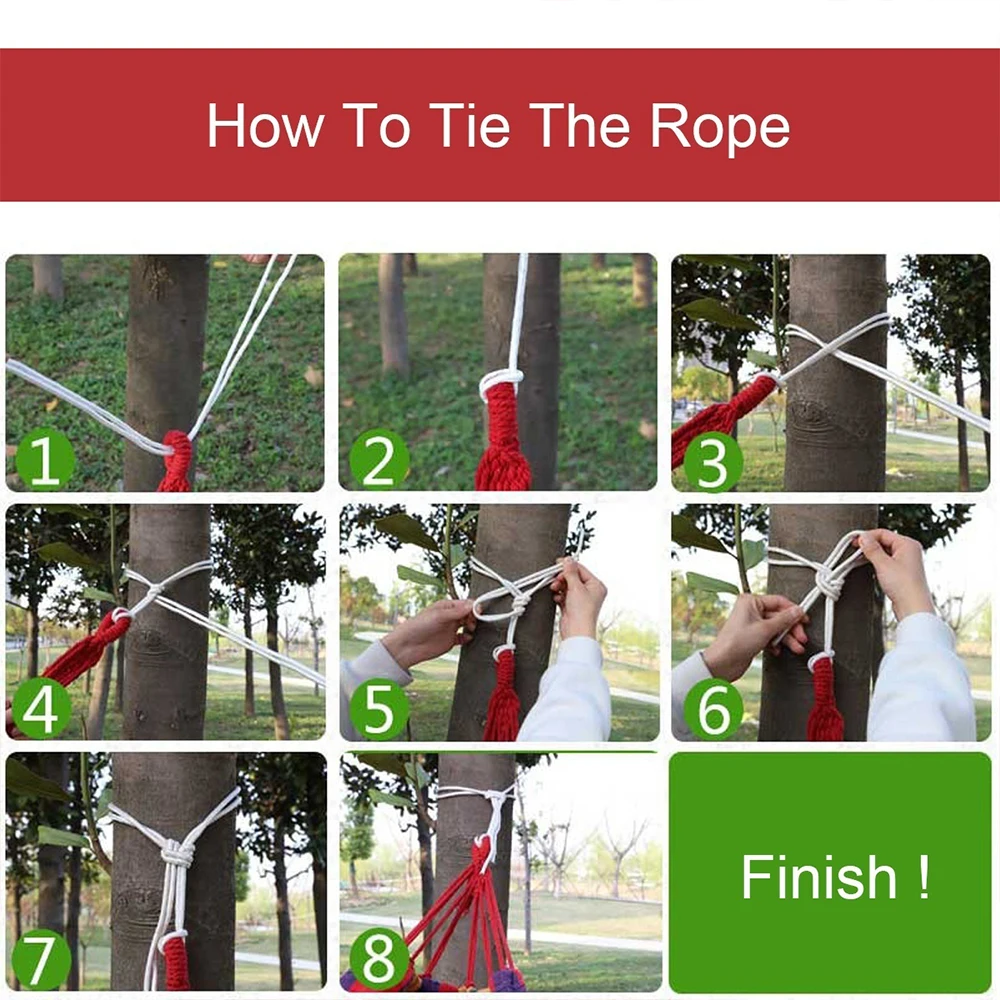 How To Tie The Rope

1

2

3

4

5

6

7

8

Finish !