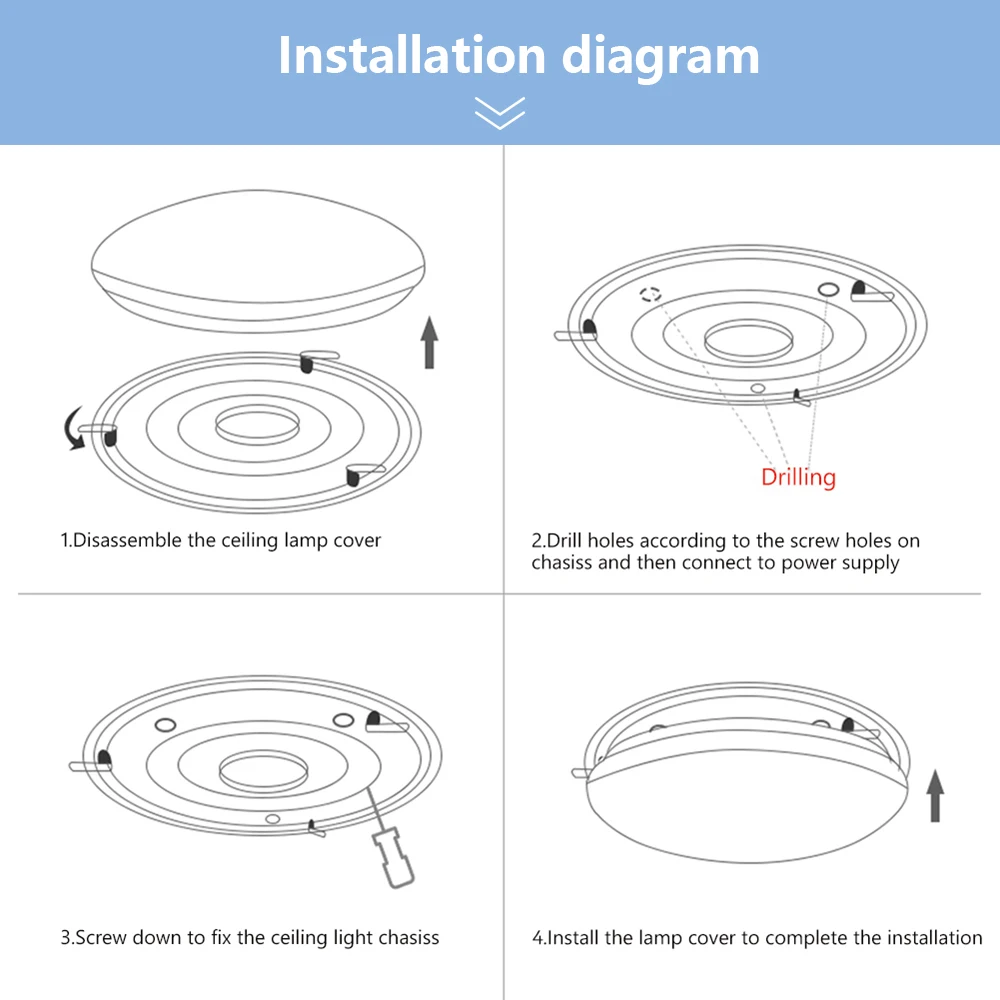 Installation diagram

1.Disassemble the ceiling lamp cover

Drilling

2.Drill holes according to the screw holes on chasiss and then connect to power supply

3.Screw down to fix the ceiling light chasiss

4.Install the lamp cover to complete the installation