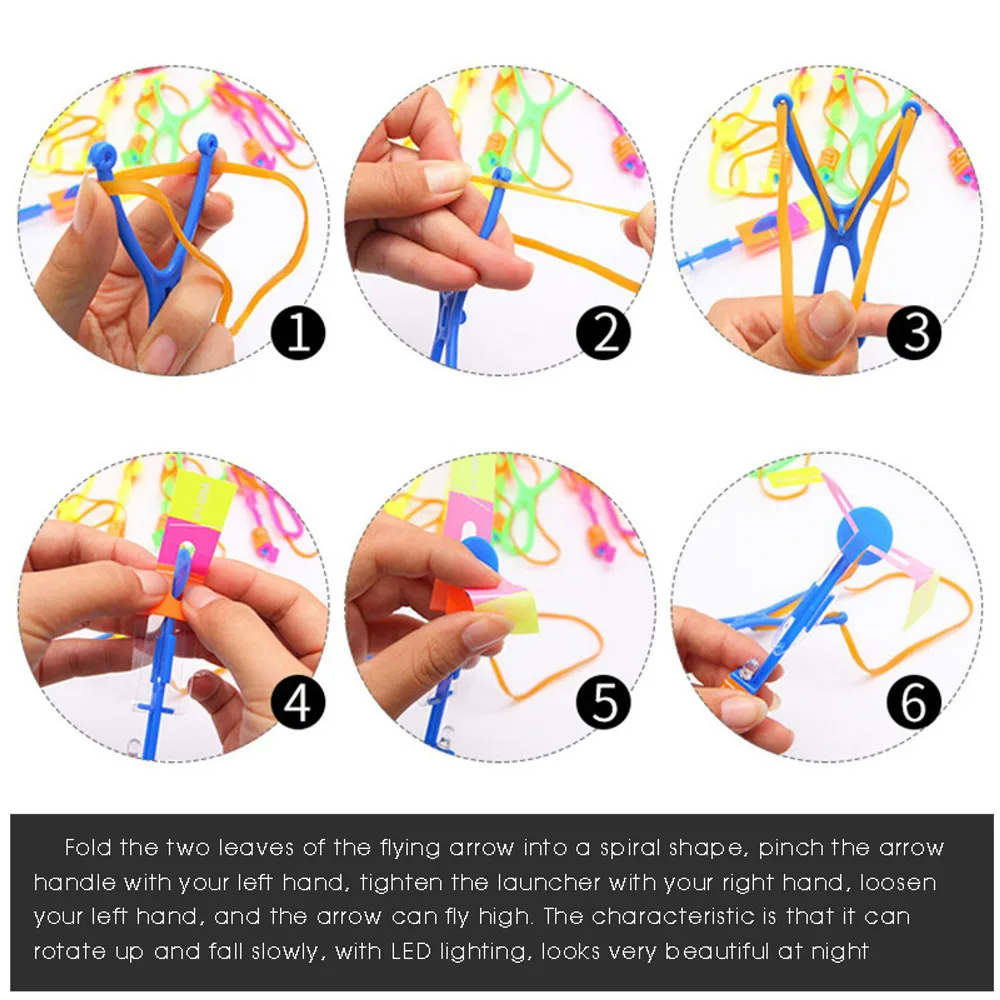 1

2

3

4

5

6

Fold the two leaves of the flying arrow into a spiral shape, pinch the arrow handle with your left hand, tighten the launcher with your right hand, loosen your left hand, and the arrow can fly high. The characteristic is that it can rotate up and fall slowly, with LED lighting, looks very beautiful at night