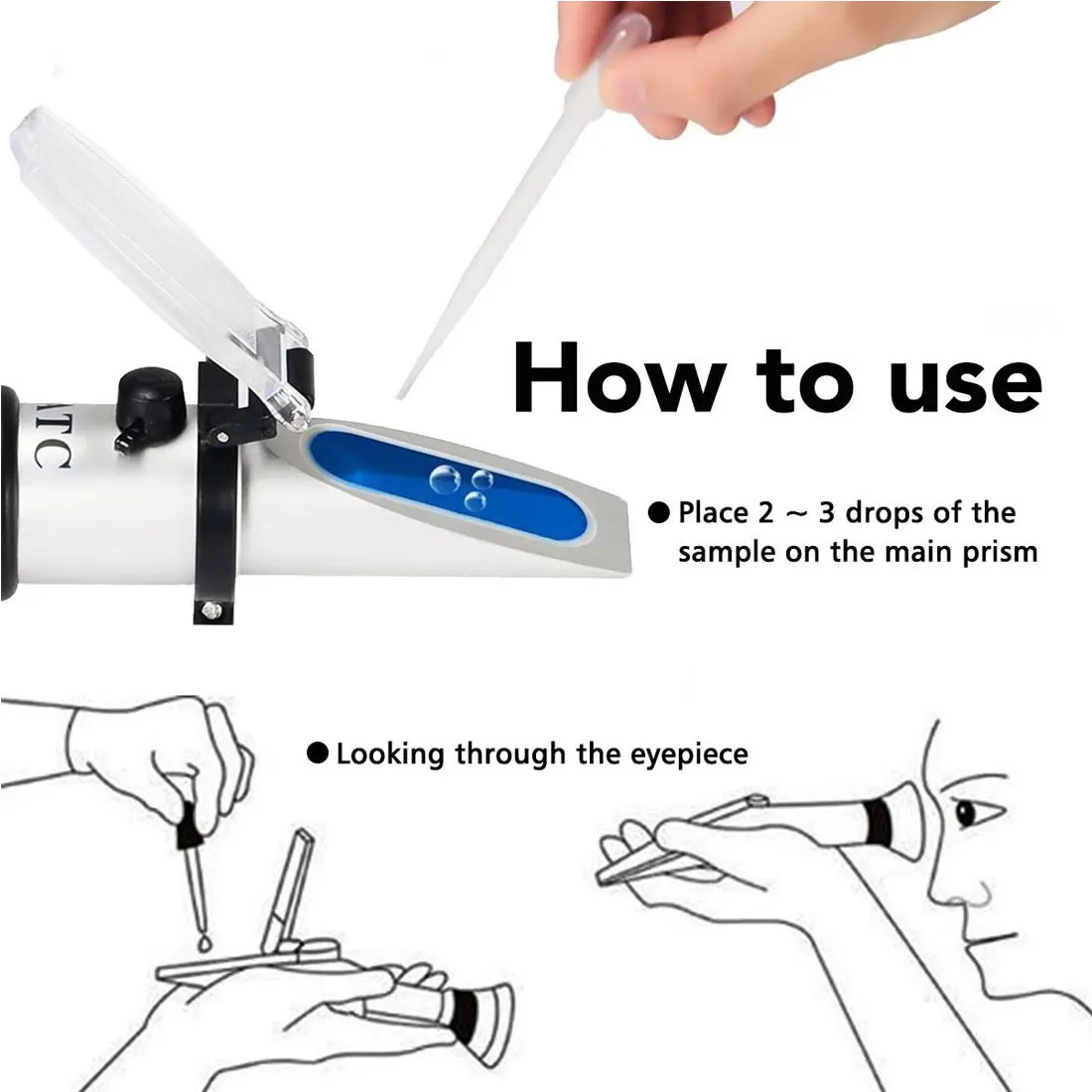 ATC

How to use

● Place 2 ~ 3 drops of the sample on the main prism

● Looking through the eyepiece